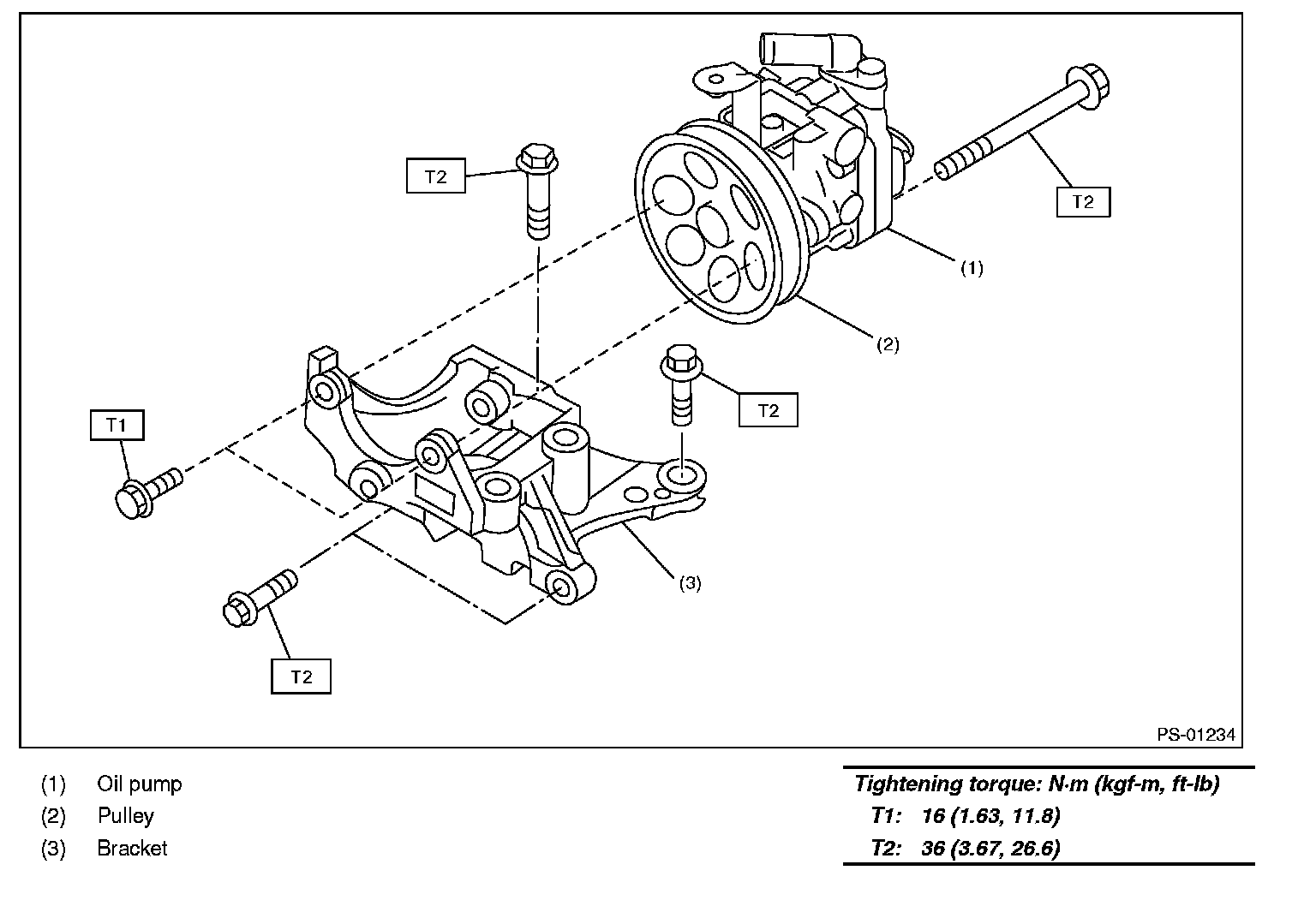 T2

T2

(1)

(2)

T2

T1

(3)

T2

PS-01234

(1) Oil pump
(2) Pulley
(3) Bracket

Tightening torque: N·m (kgf-m, ft-lb)
T1: 16 (1.63, 11.8)
T2: 36 (3.67, 26.6)