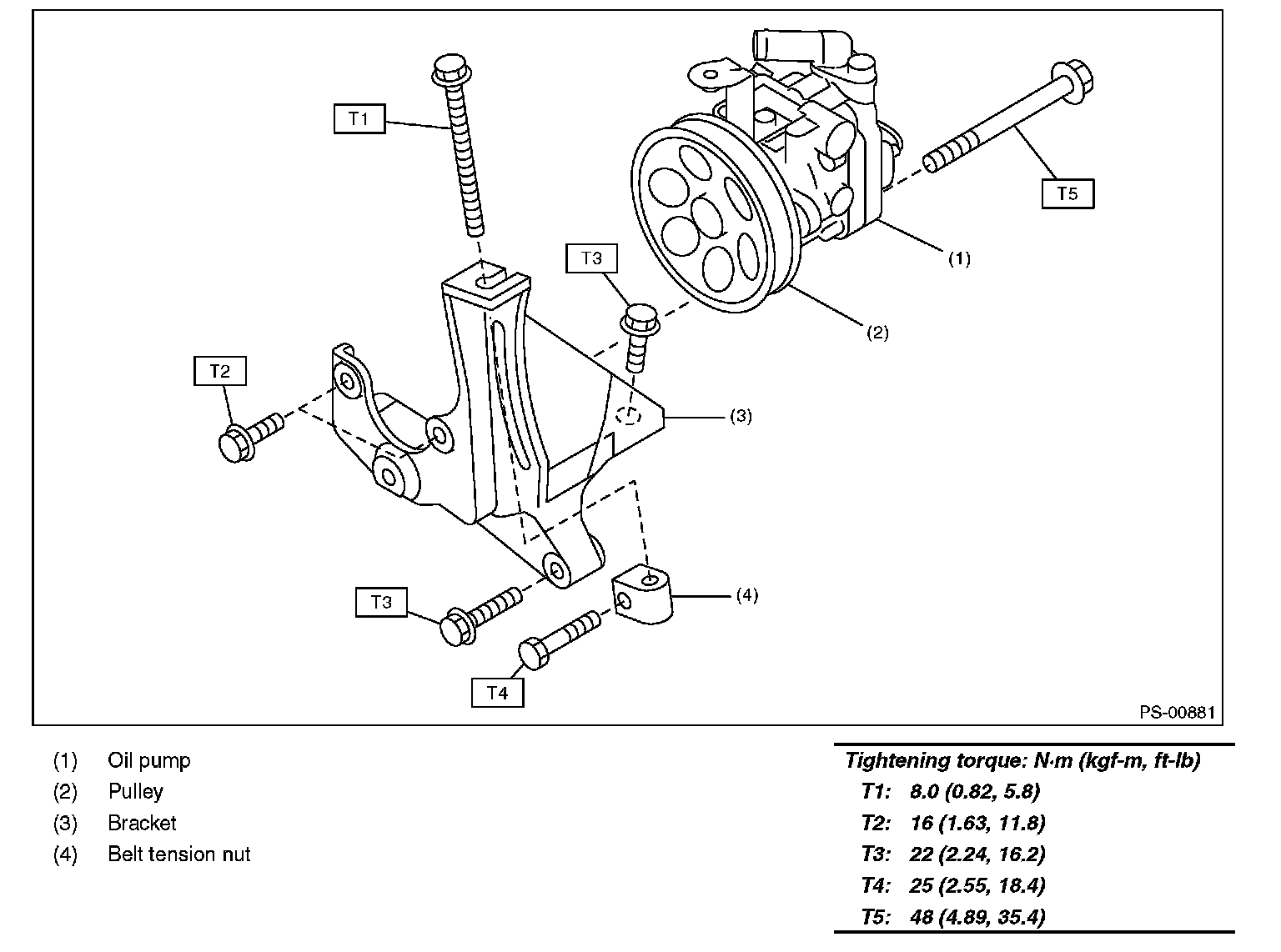 T1

T5

(1)

T3

(2)

T2

(3)

(4)

T3

T4

PS-00881

(1) Oil pump
(2) Pulley
(3) Bracket
(4) Belt tension nut

Tightening torque: N·m (kgf-m, ft-lb)
T1: 8.0 (0.82, 5.8)
T2: 16 (1.63, 11.8)
T3: 22 (2.24, 16.2)
T4: 25 (2.55, 18.4)
T5: 48 (4.89, 35.4)