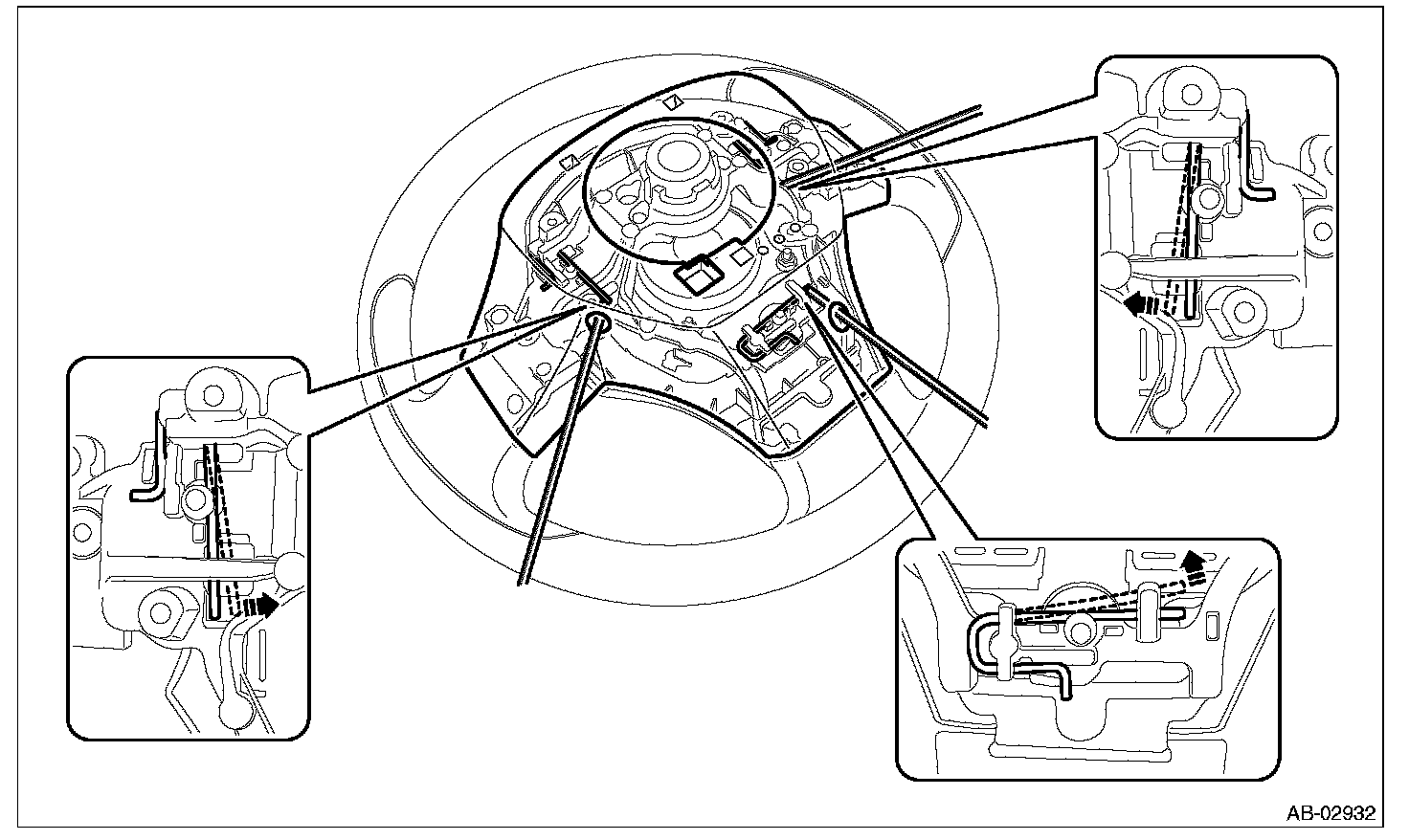 AB-02932