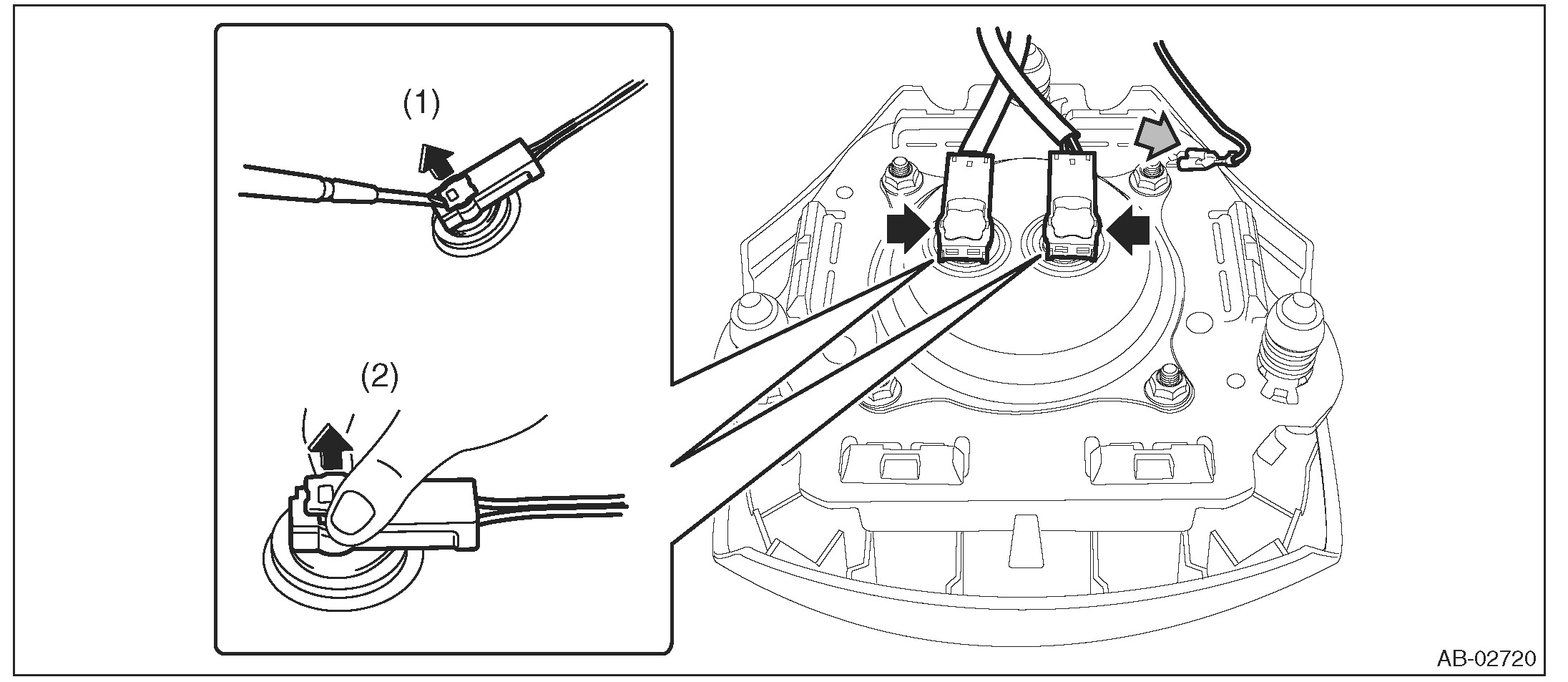 (1)

(2)

AB-02720