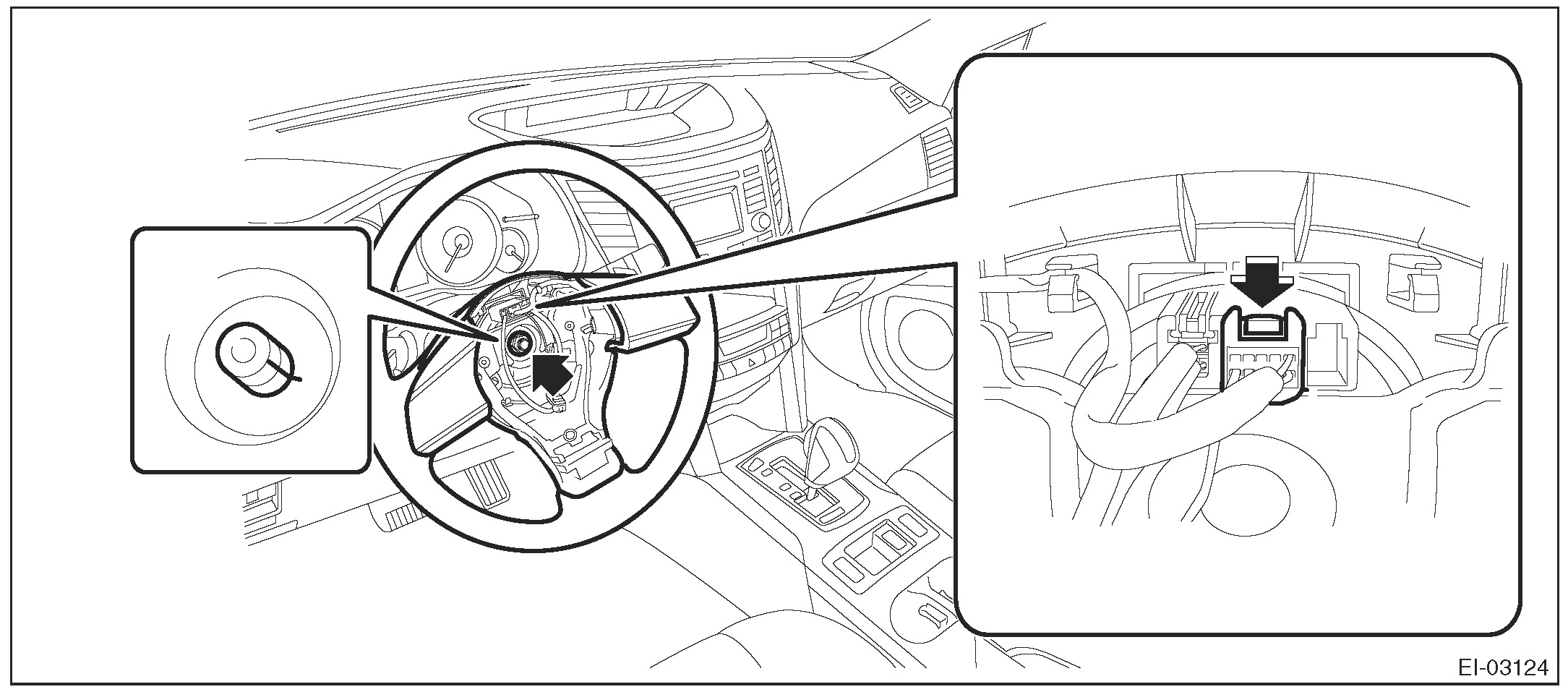 EI-03124