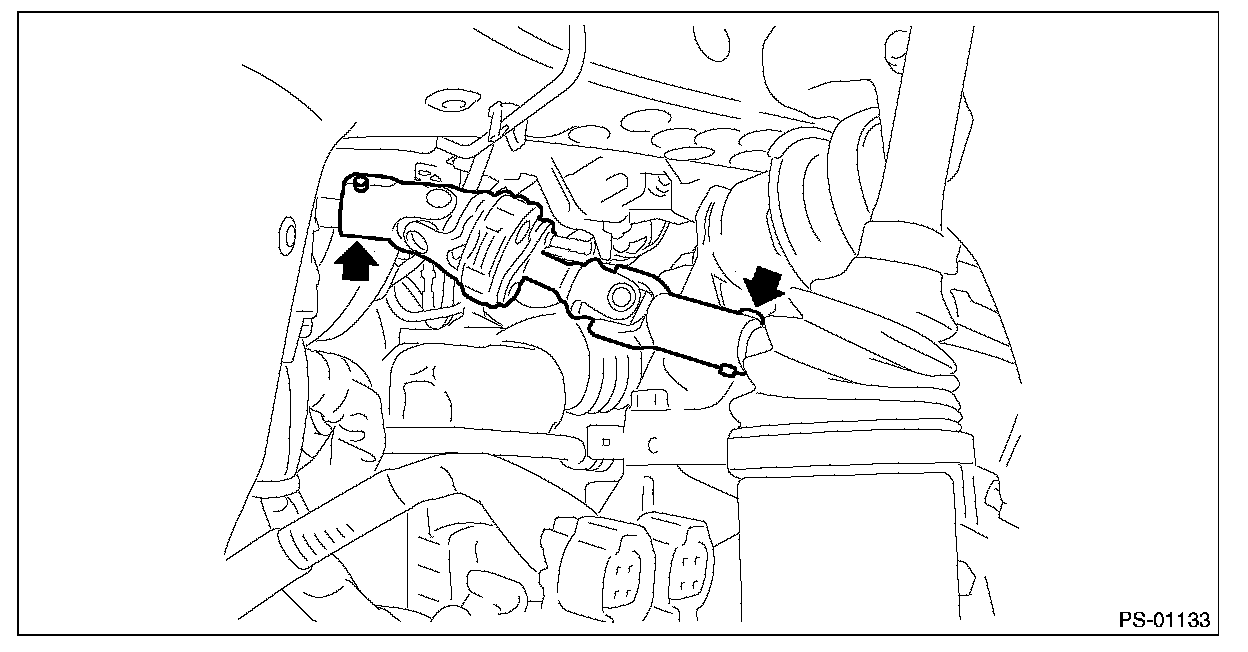 PS-01133