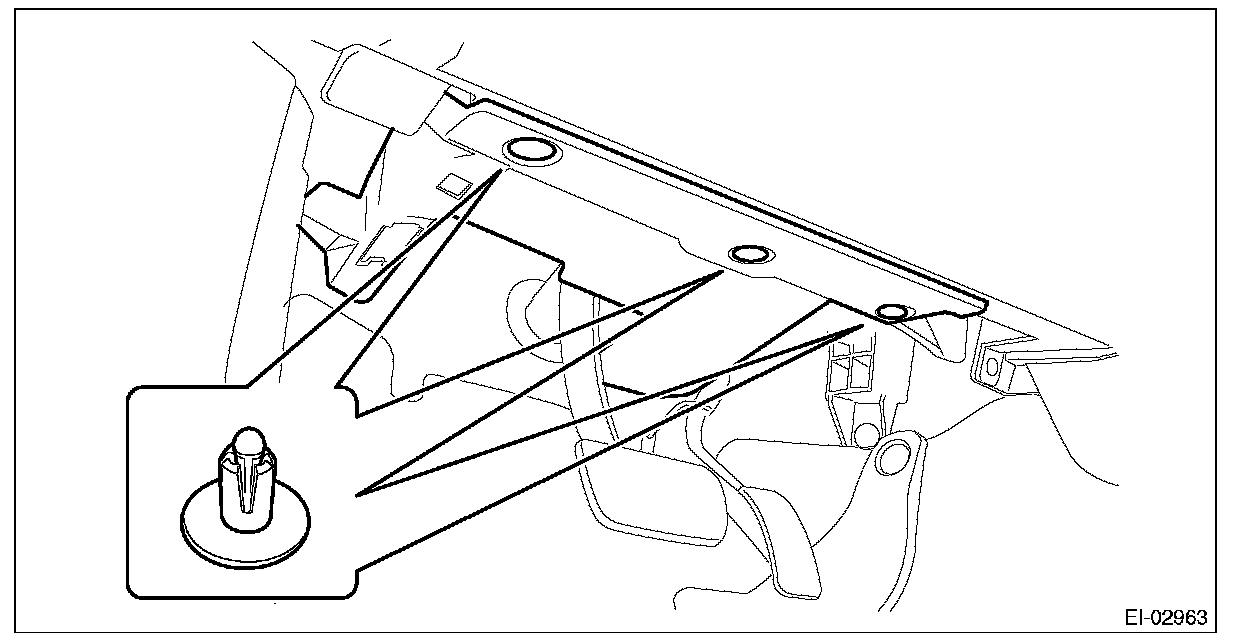 EI-02963