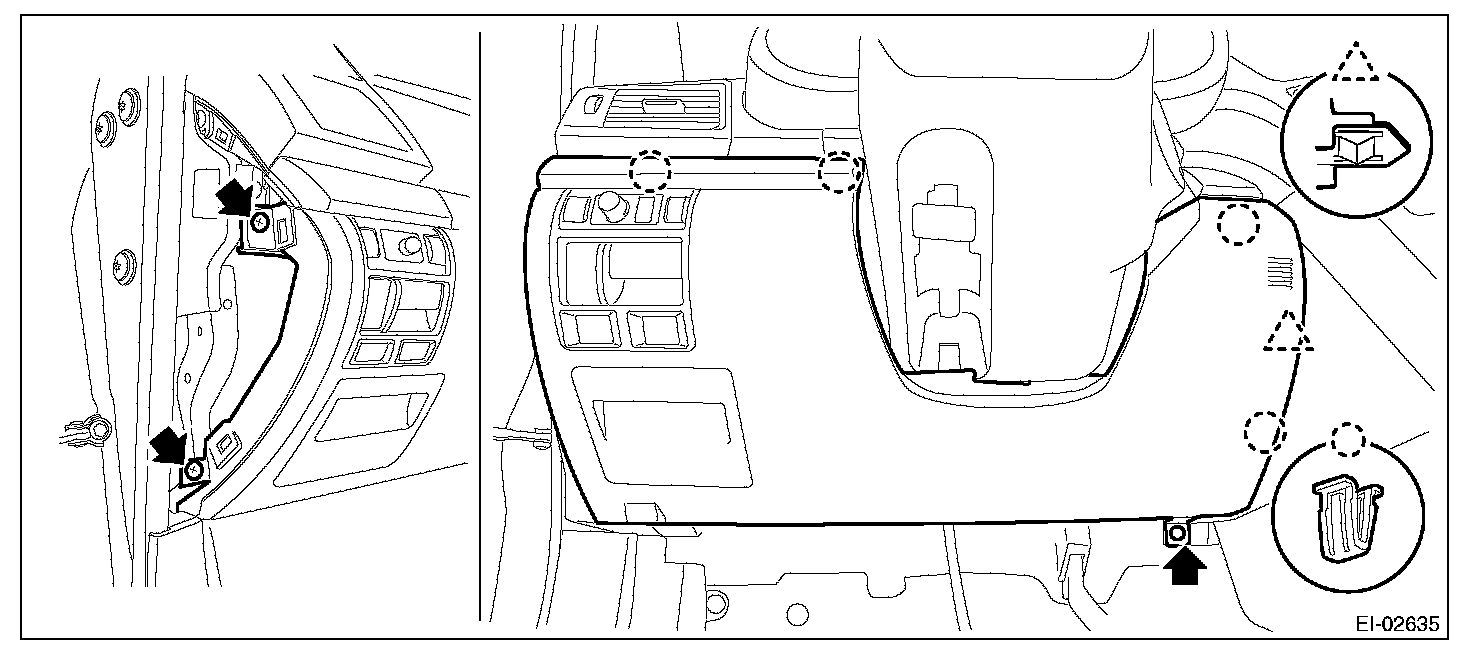 EI-02635