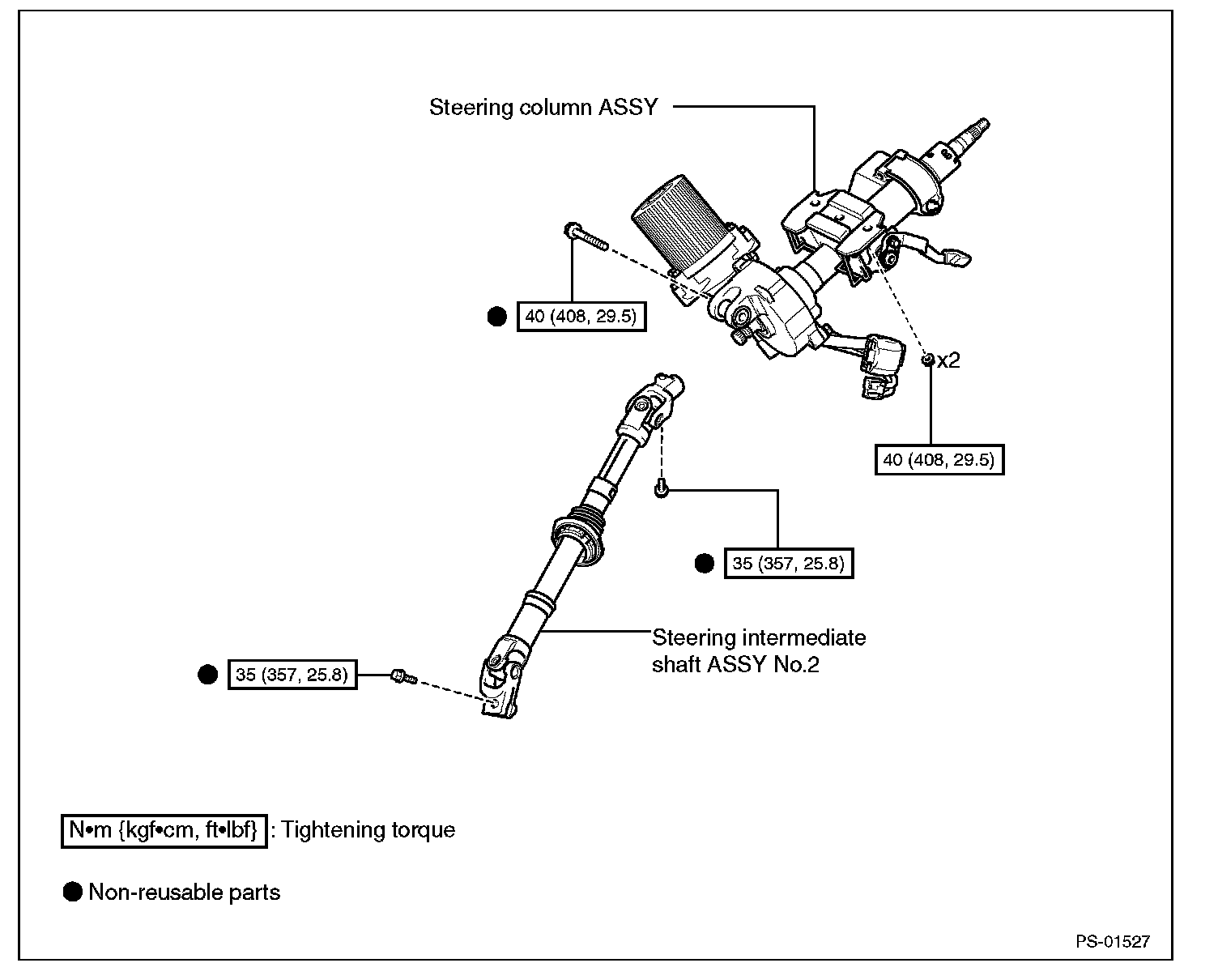 Steering column ASSY

● 40 (408, 29.5)

x2

40 (408, 29.5)

● 35 (357, 25.8)

Steering intermediate shaft ASSY No.2

● 35 (357, 25.8)

N•m {kgf•cm, ft•lbf} : Tightening torque

● Non-reusable parts

PS-01527