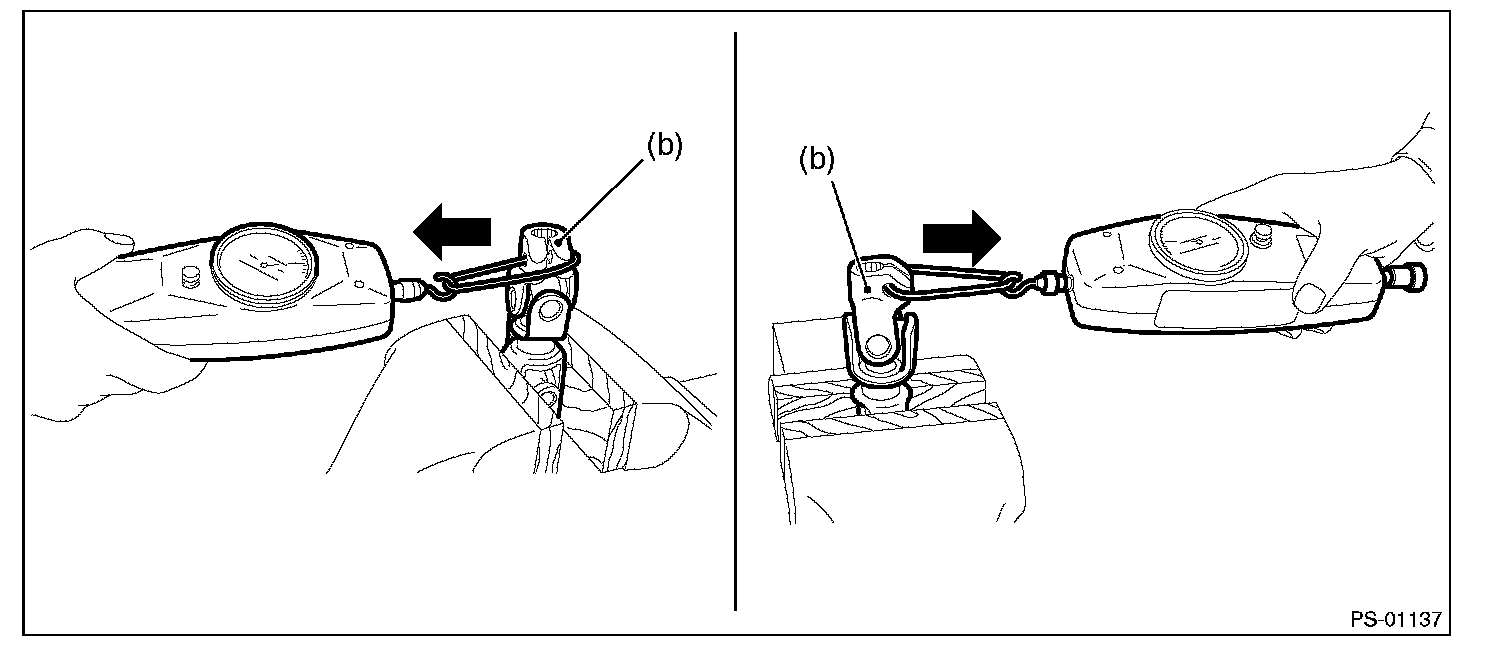 (b)

(b)

PS-01137