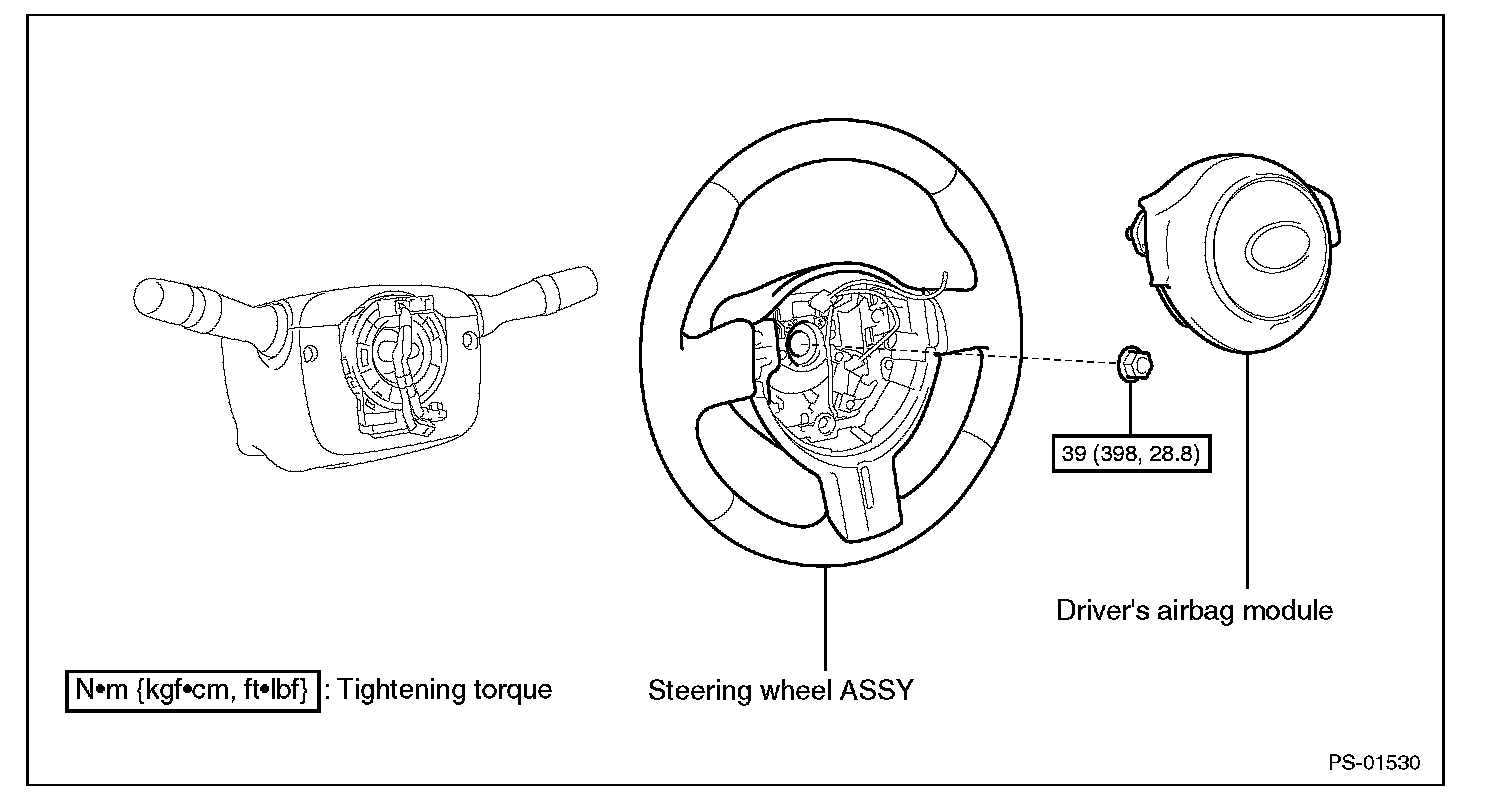 39 (398, 28.8)

Driver's airbag module

N•m {kgf•cm, ft•lbf} : Tightening torque

Steering wheel ASSY

PS-01530