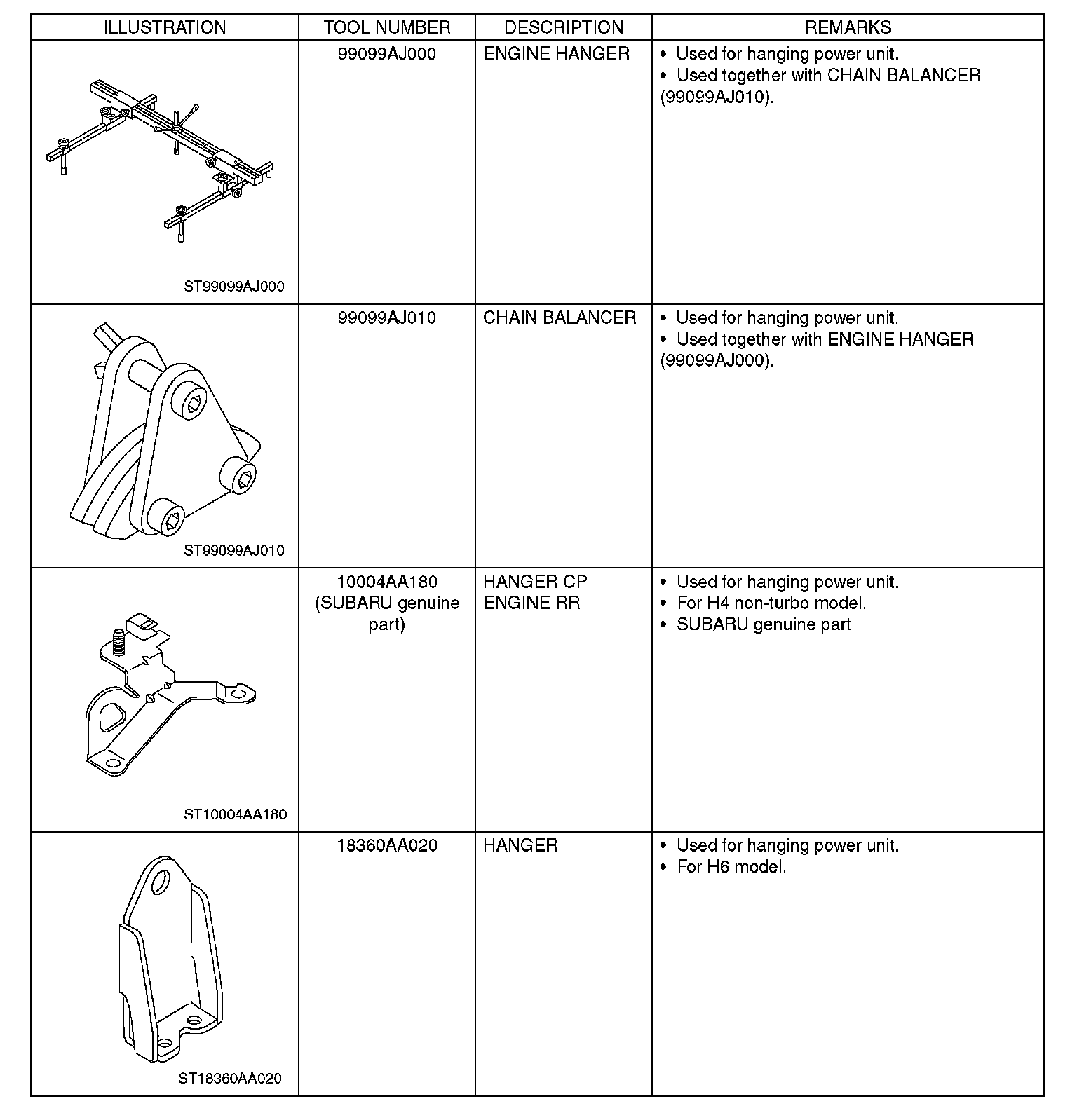 | ILLUSTRATION | TOOL NUMBER | DESCRIPTION | REMARKS |
|---|---|---|---|
| ST99099AJ000 | 99099AJ000 | ENGINE HANGER | • Used for hanging power unit. • Used together with CHAIN BALANCER (99099AJ010). |
| ST99099AJ010 | 99099AJ010 | CHAIN BALANCER | • Used for hanging power unit. • Used together with ENGINE HANGER (99099AJ000). |
| ST10004AA180 | 10004AA180 (SUBARU genuine part) | HANGER CP ENGINE RR | • Used for hanging power unit. • For H4 non-turbo model. • SUBARU genuine part |
| ST18360AA020 | 18360AA020 | HANGER | • Used for hanging power unit. • For H6 model. |