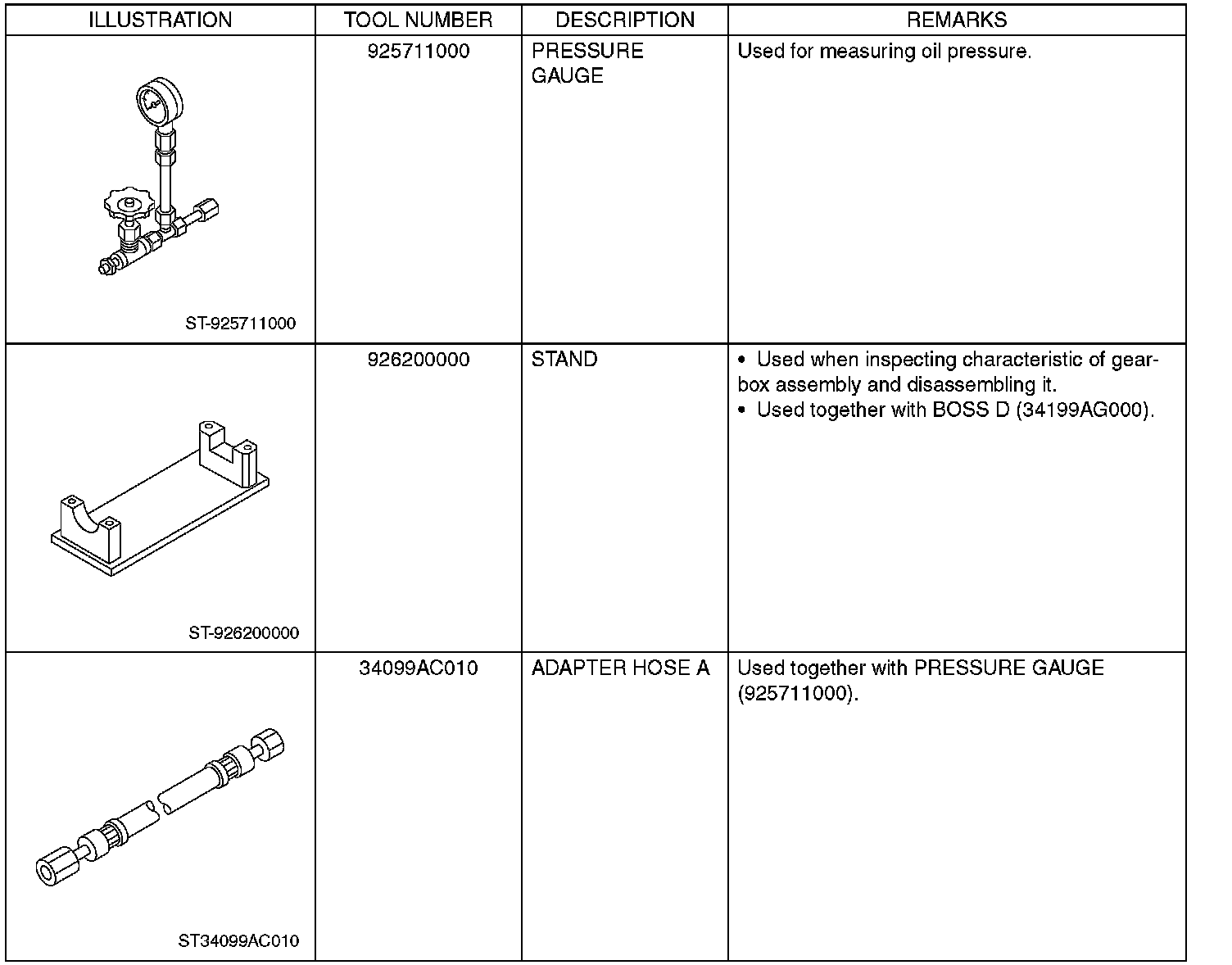 | ILLUSTRATION | TOOL NUMBER | DESCRIPTION | REMARKS |
|---|---|---|---|
| ST-925711000 | 925711000 | PRESSURE GAUGE | Used for measuring oil pressure. |
| ST-926200000 | 926200000 | STAND | • Used when inspecting characteristic of gearbox assembly and disassembling it. • Used together with BOSS D (34199AG000). |
| ST34099AC010 | 34099AC010 | ADAPTER HOSE A | Used together with PRESSURE GAUGE (925711000). |