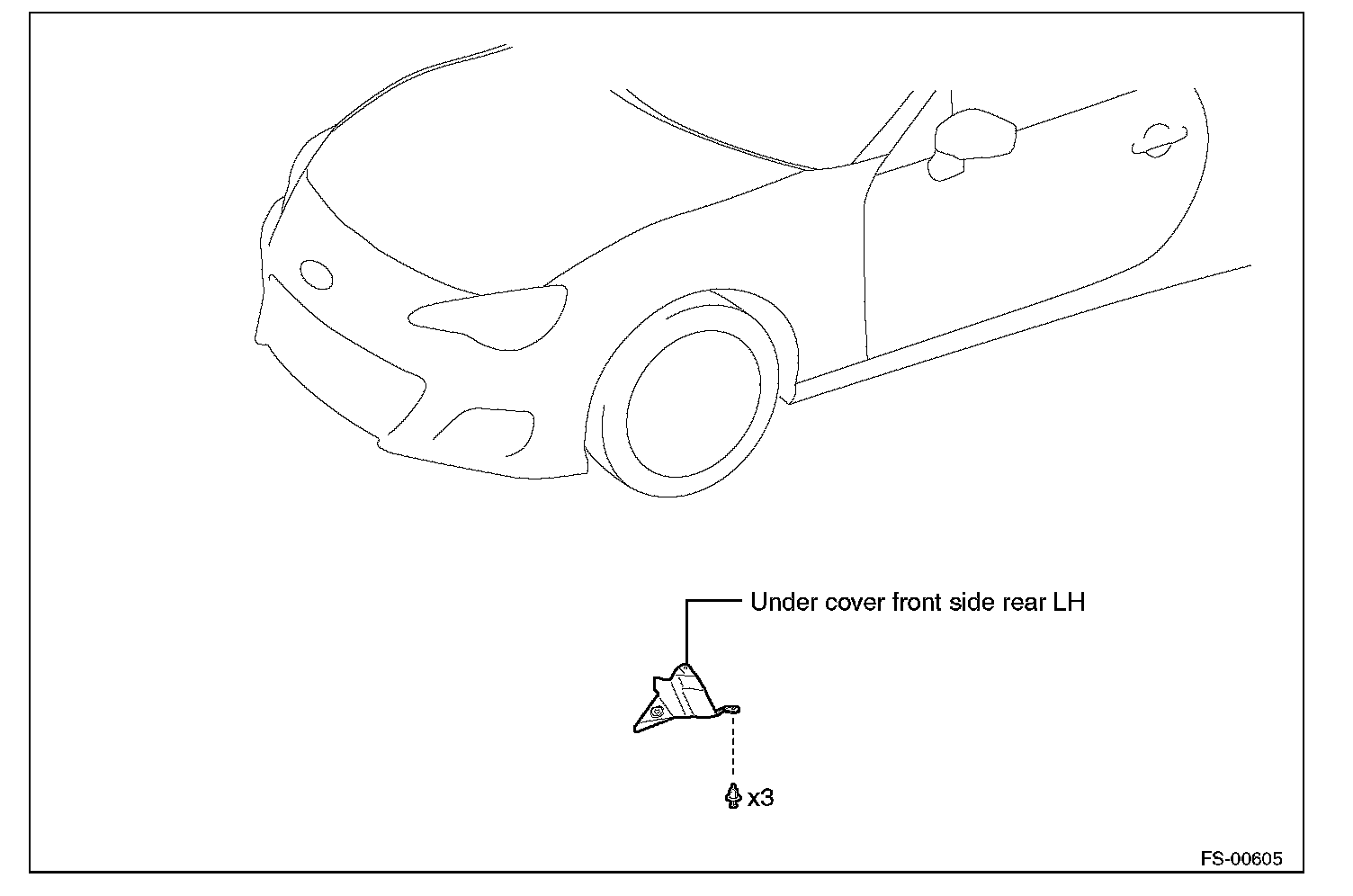 Under cover front side rear LH

x3

FS-00605