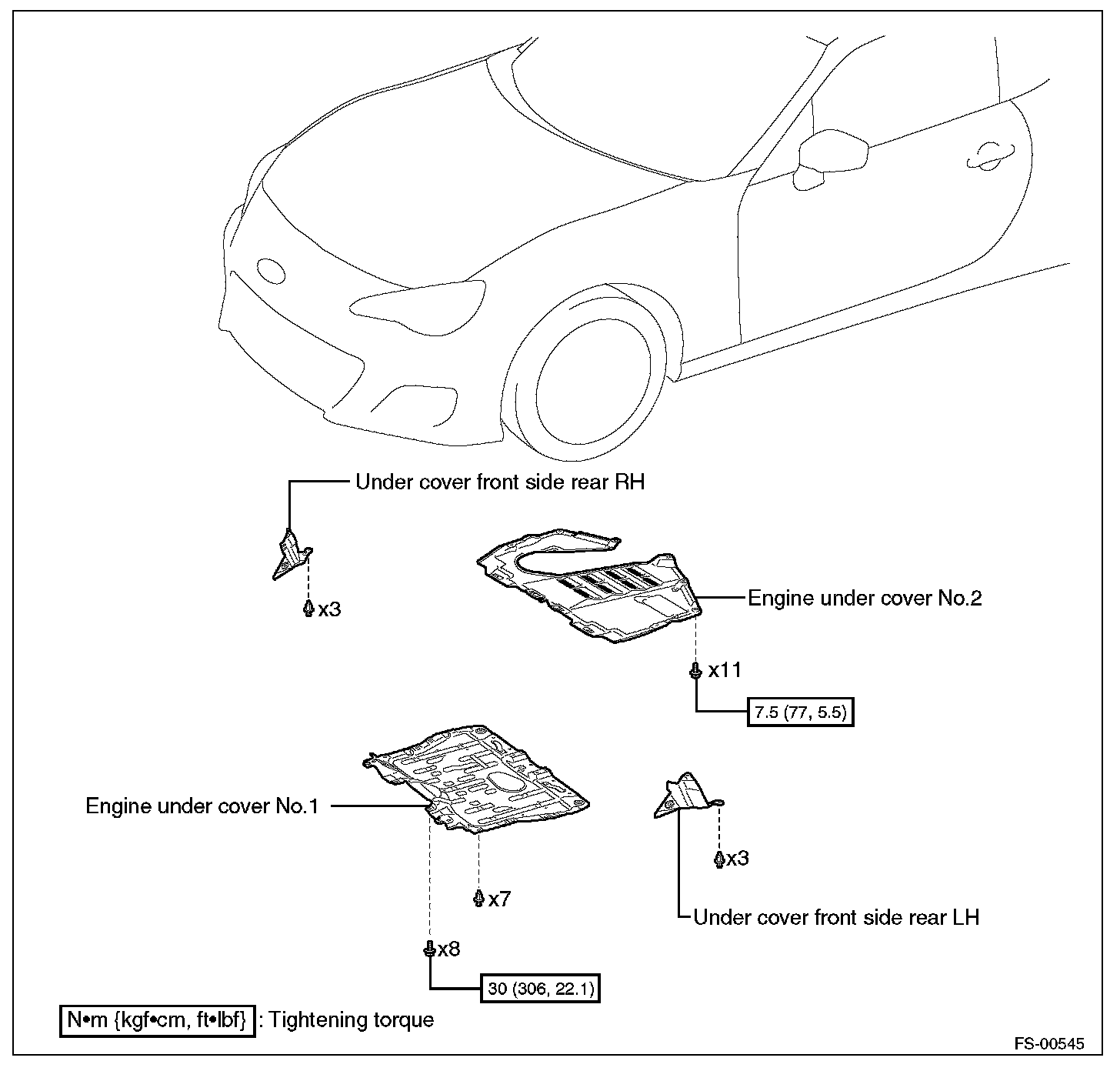 Under cover front side rear RH

x3

Engine under cover No.2

x11

7.5 (77, 5.5)

Engine under cover No.1

x3

x7

Under cover front side rear LH

x8

30 (306, 22.1)

N•m {kgf•cm, ft•lbf} : Tightening torque

FS-00545