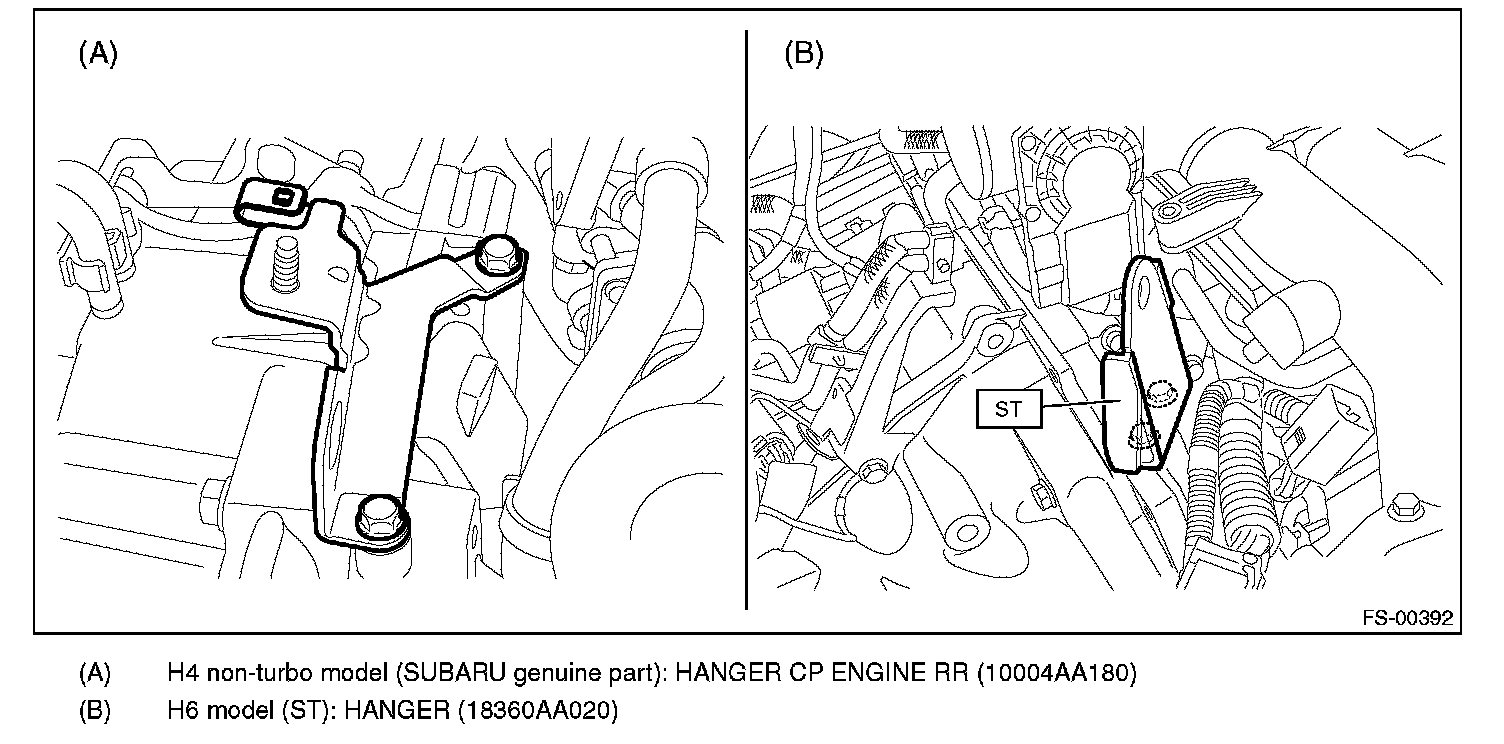 (A)

(B)

ST

FS-00392

(A) H4 non-turbo model (SUBARU genuine part): HANGER CP ENGINE RR (10004AA180)

(B) H6 model (ST): HANGER (18360AA020)