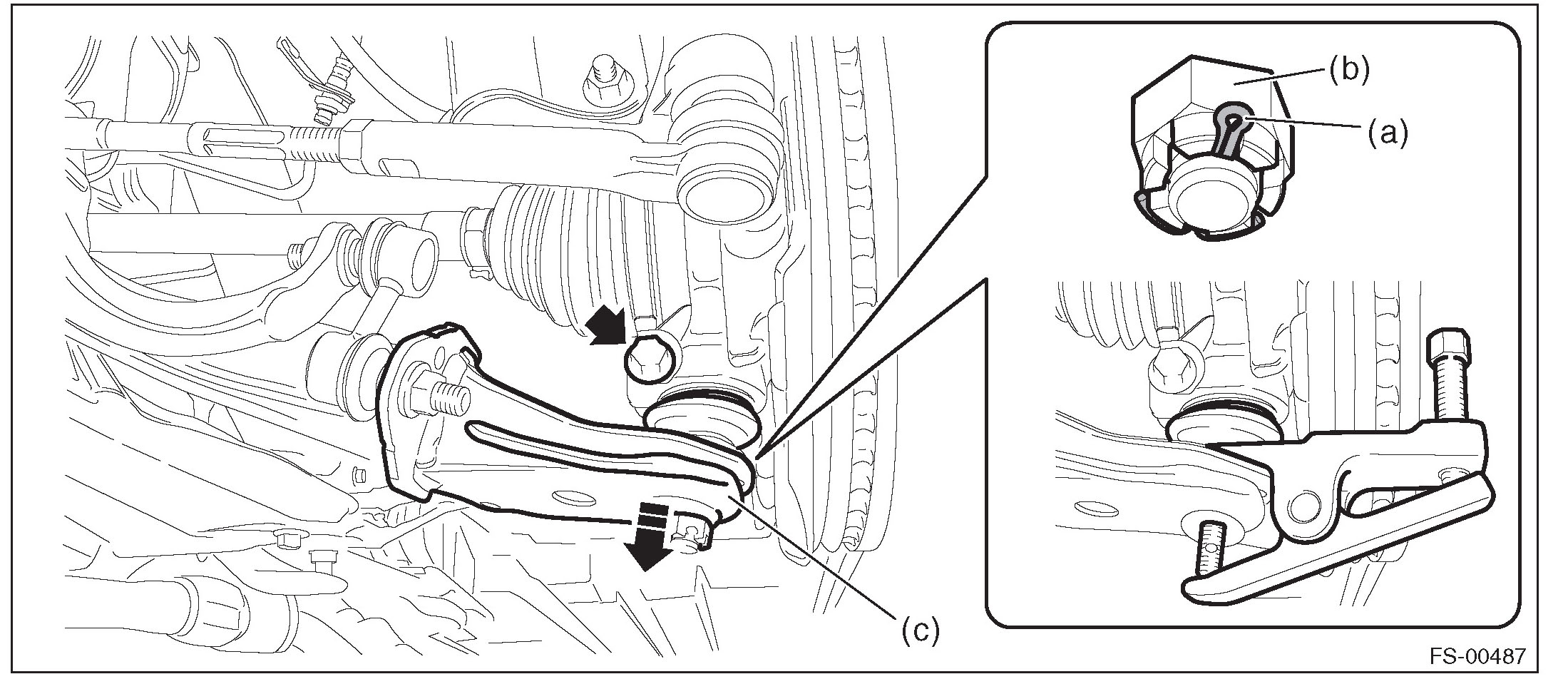 (b)
(a)
(c)
FS-00487