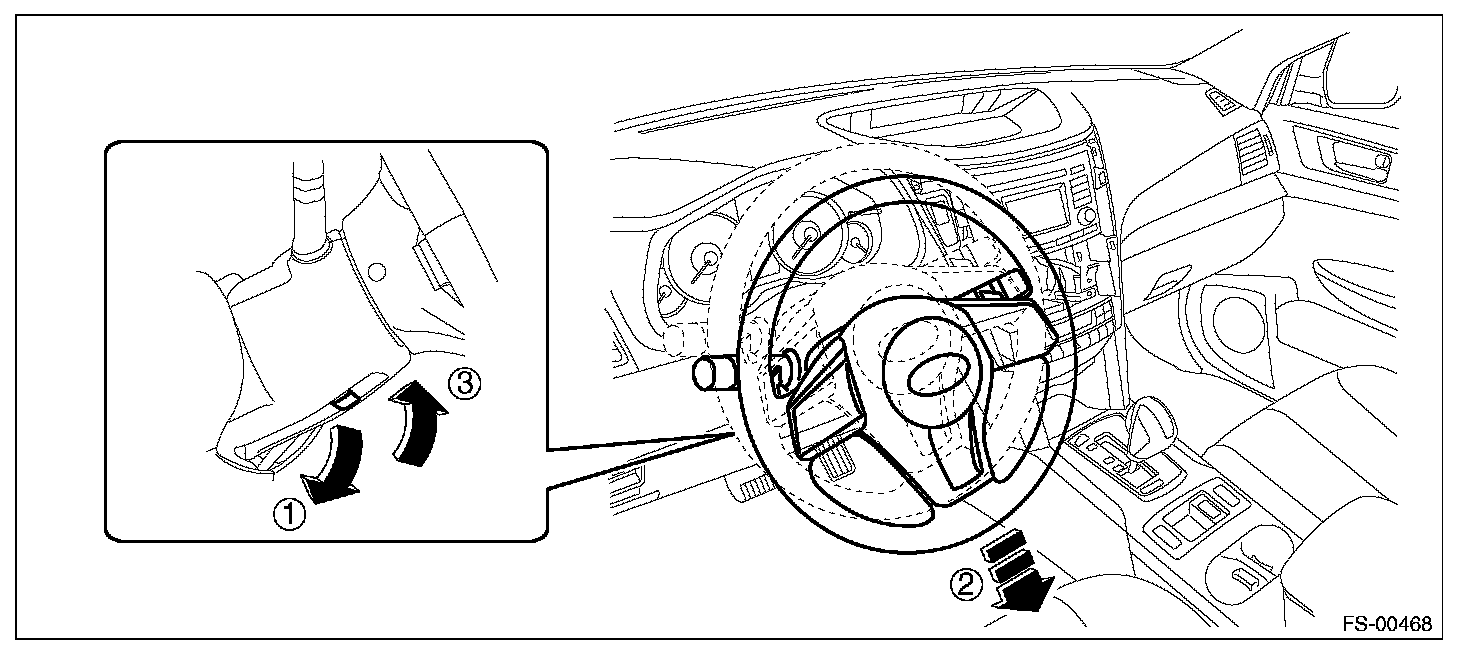 ③
①
②
FS-00468