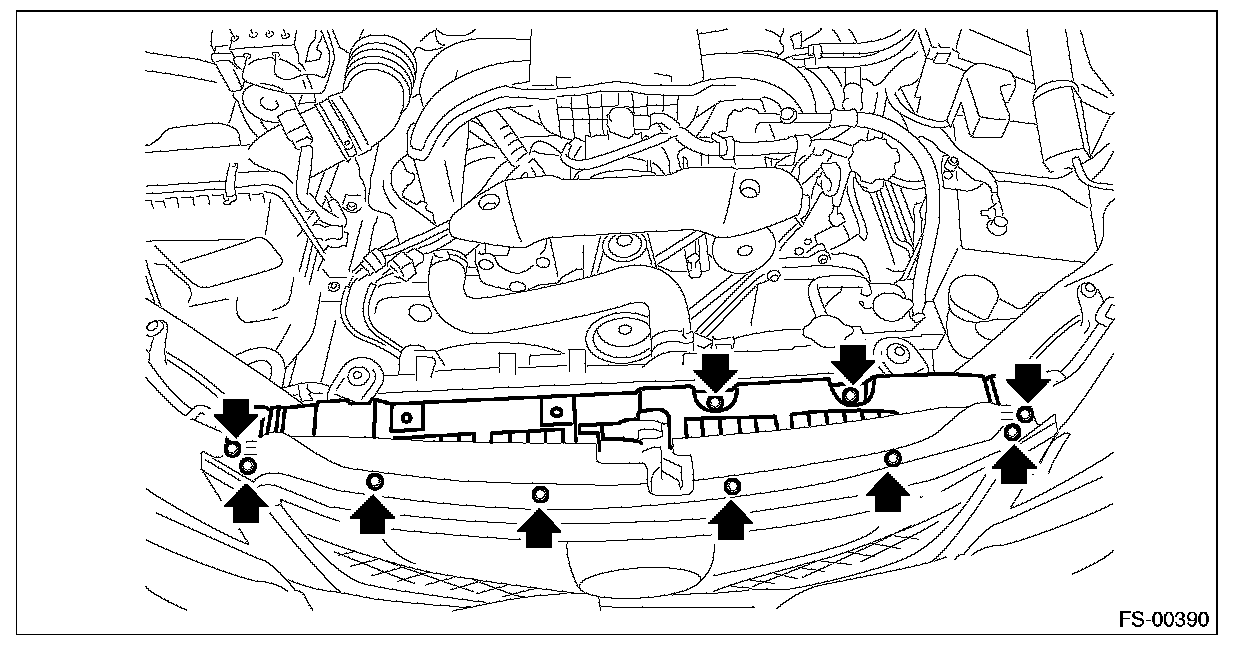 FS-00390