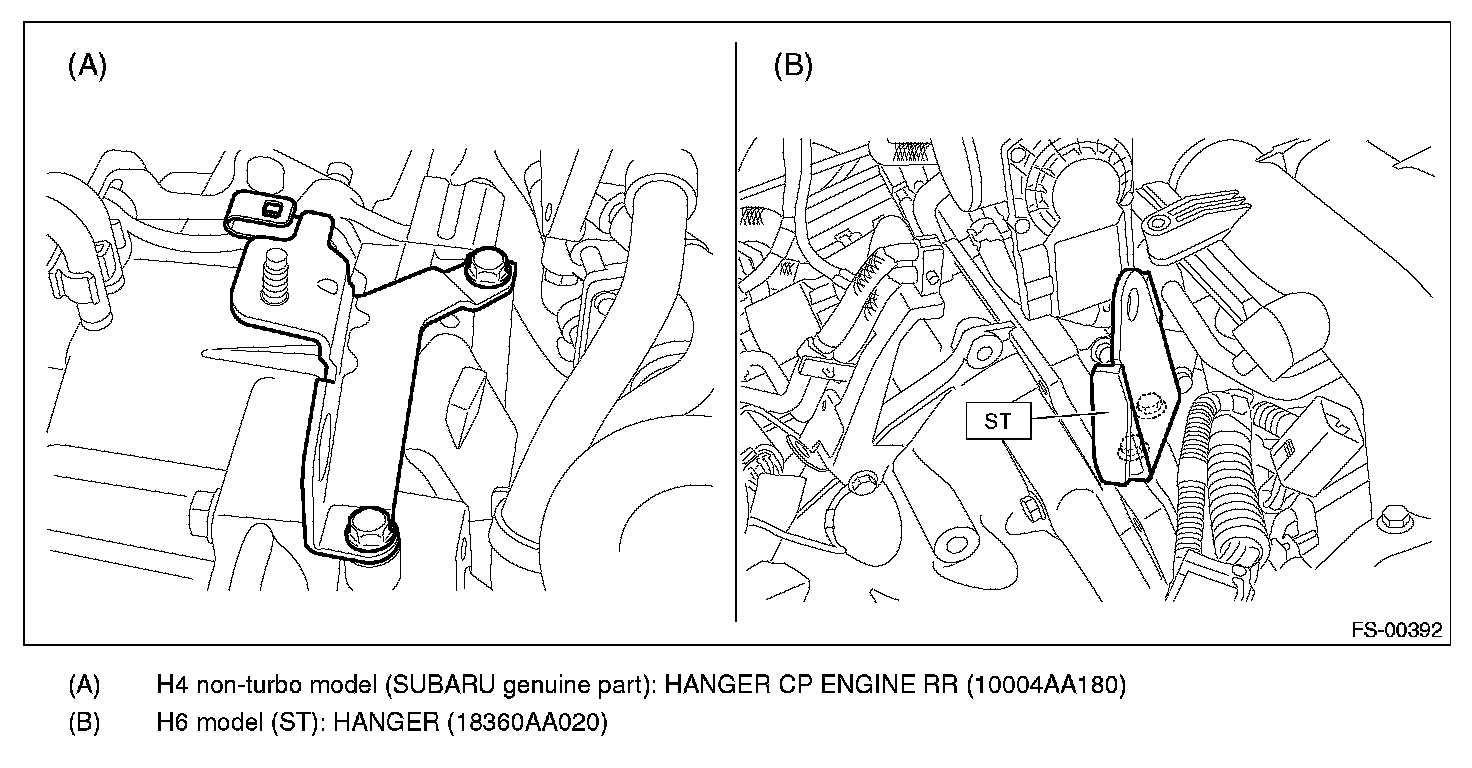 (A)

(B)

ST

FS-00392

(A) H4 non-turbo model (SUBARU genuine part): HANGER CP ENGINE RR (10004AA180)

(B) H6 model (ST): HANGER (18360AA020)