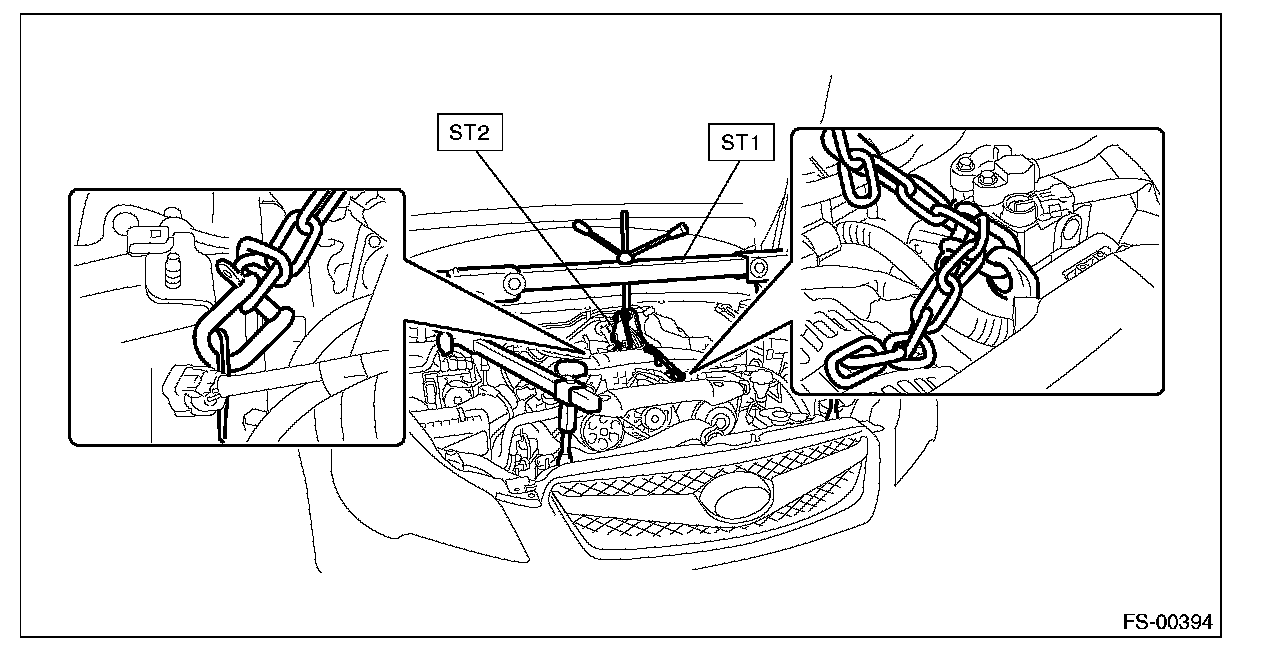 ST2
ST1
FS-00394