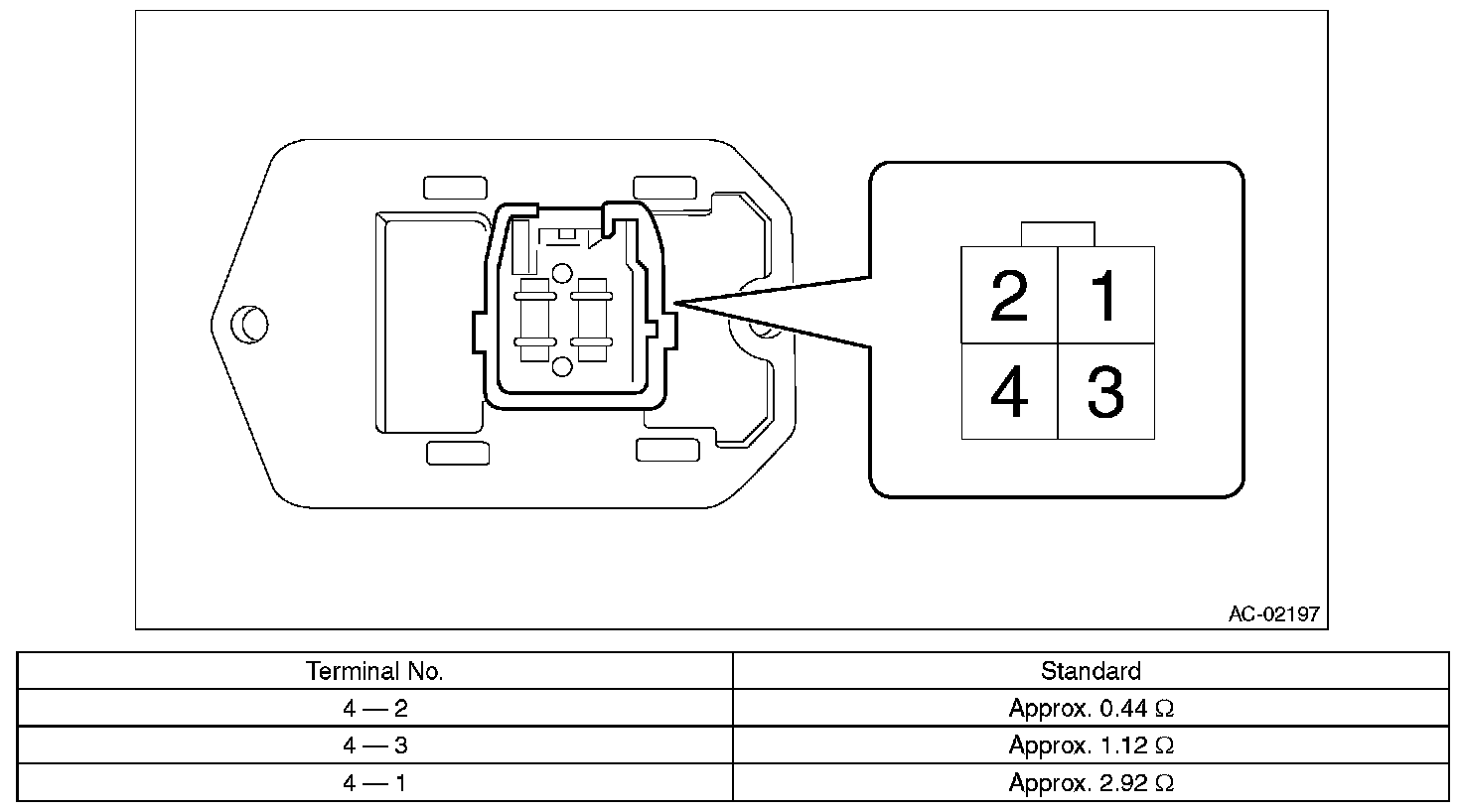 2 1
4 3

AC-02197

| Terminal No. | Standard |
|---|---|
| 4 — 2 | Approx. 0.44 Ω |
| 4 — 3 | Approx. 1.12 Ω |
| 4 — 1 | Approx. 2.92 Ω |