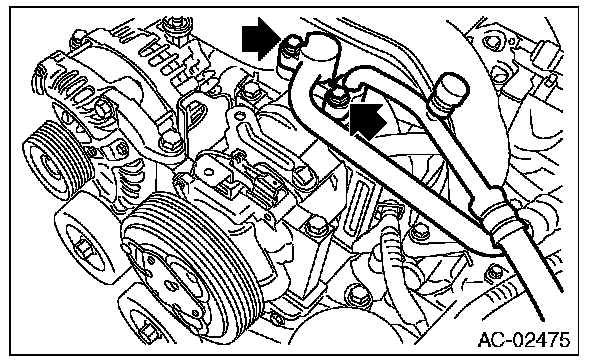 AC-02475