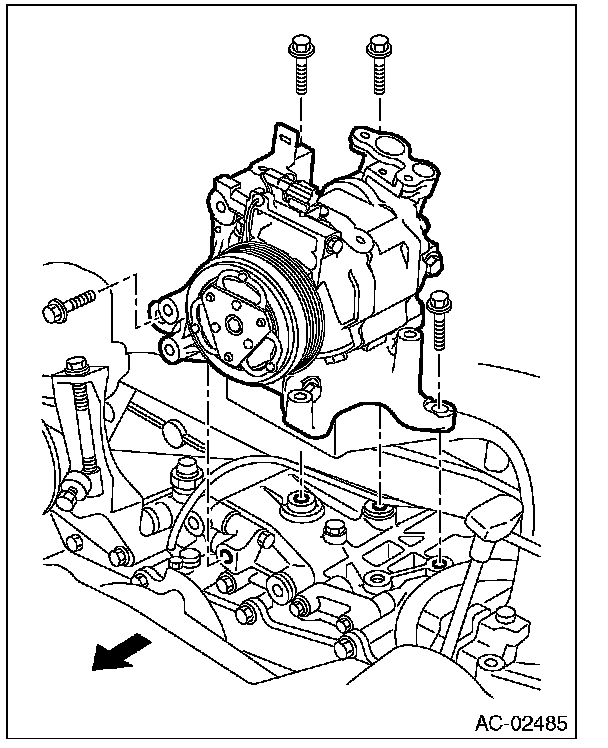 AC-02485