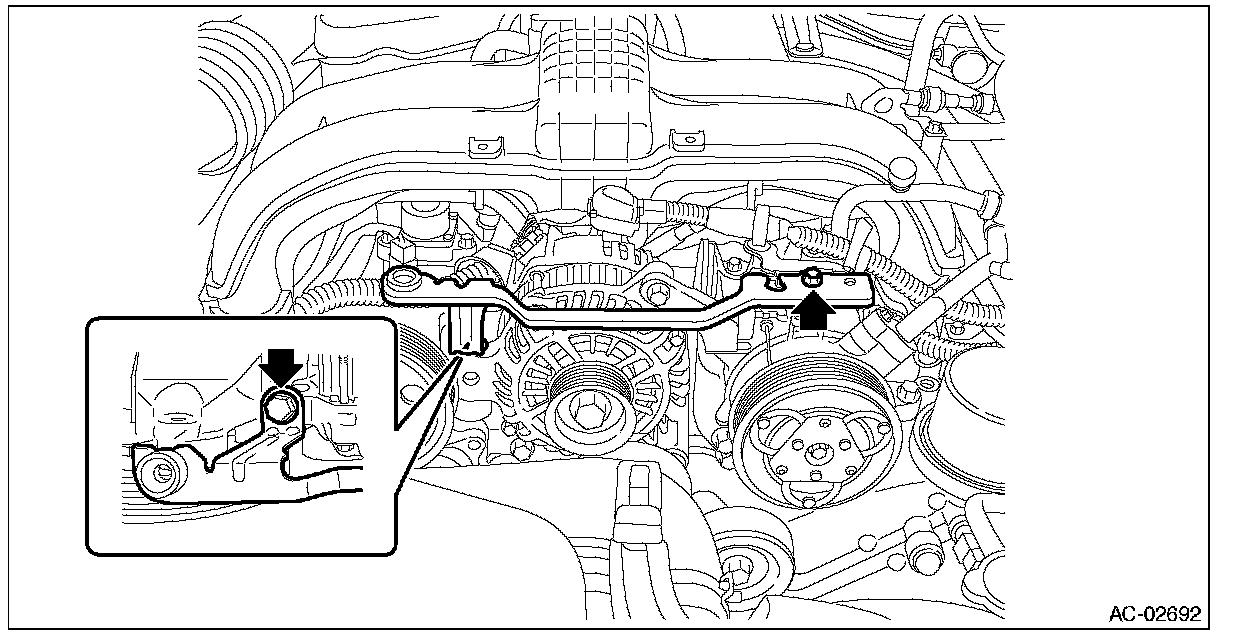 AC-02692