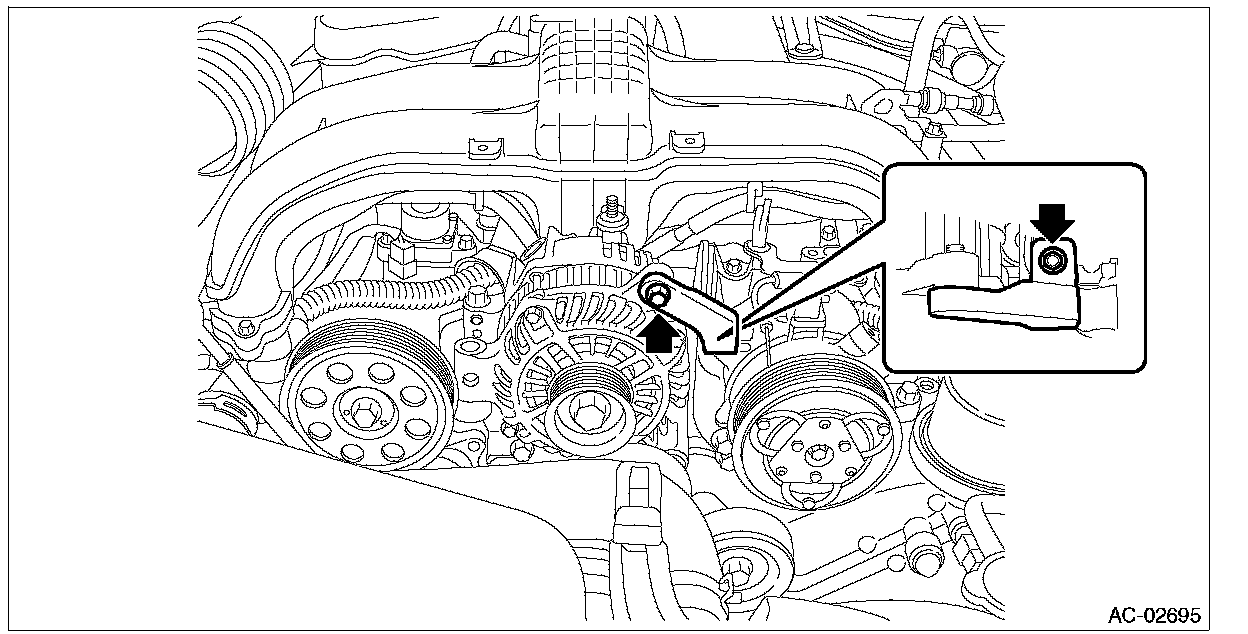 AC-02695