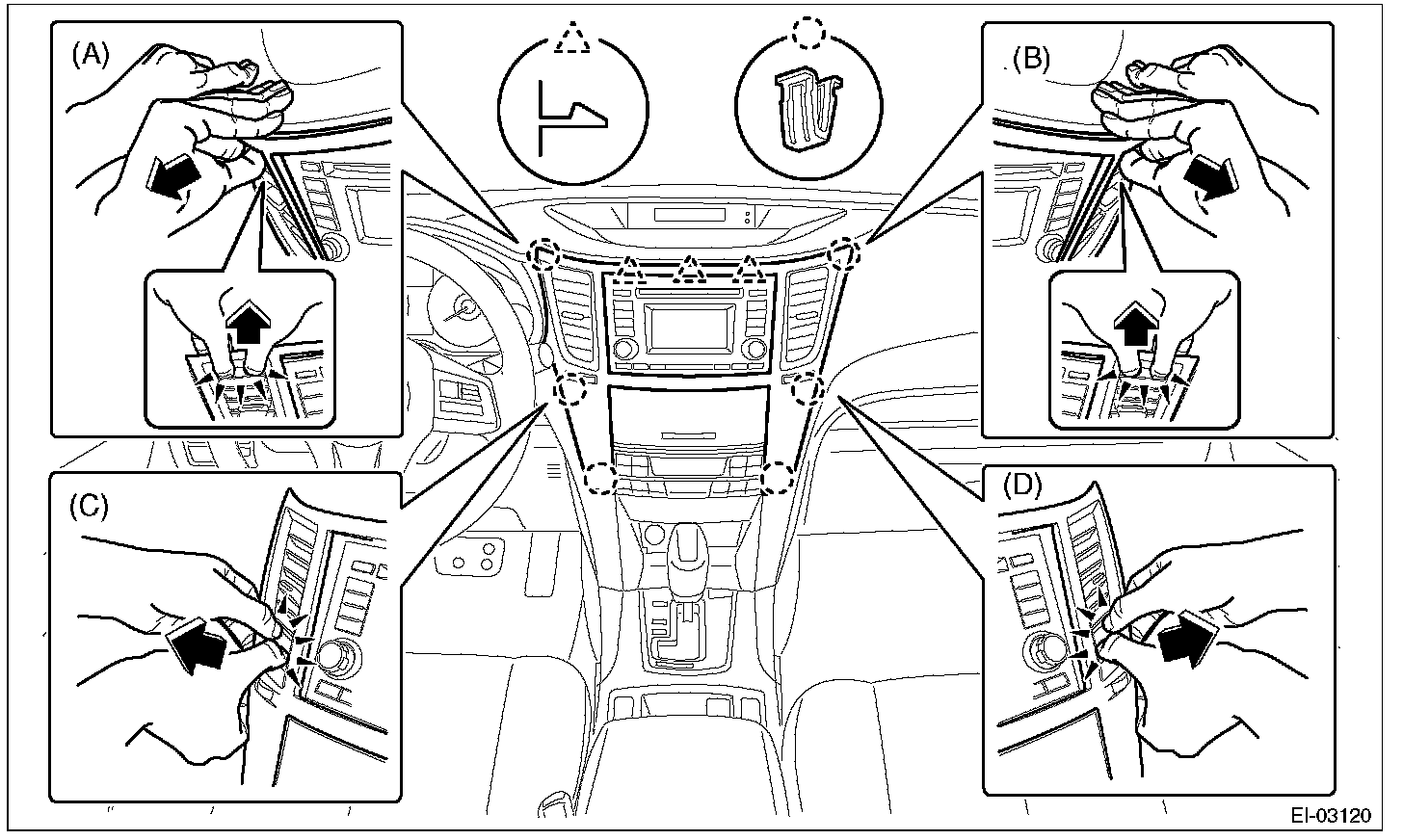 (A)

(B)

(C)

(D)

EI-03120