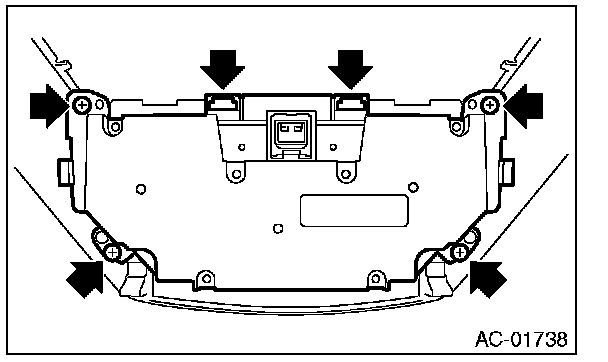 AC-01738