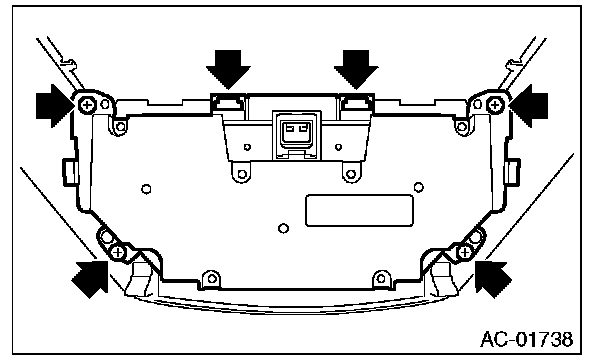 AC-01738