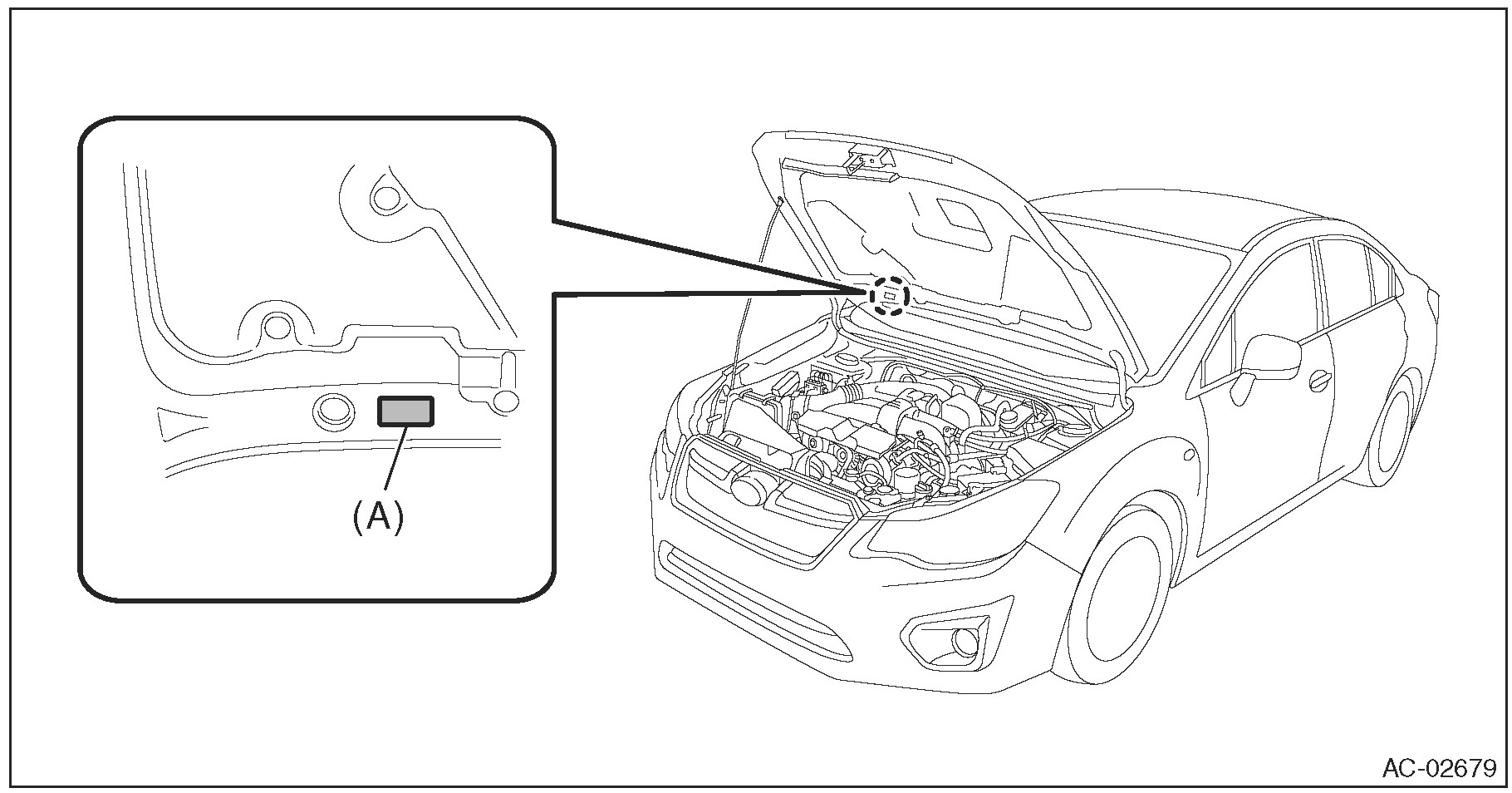 (A)

AC-02679