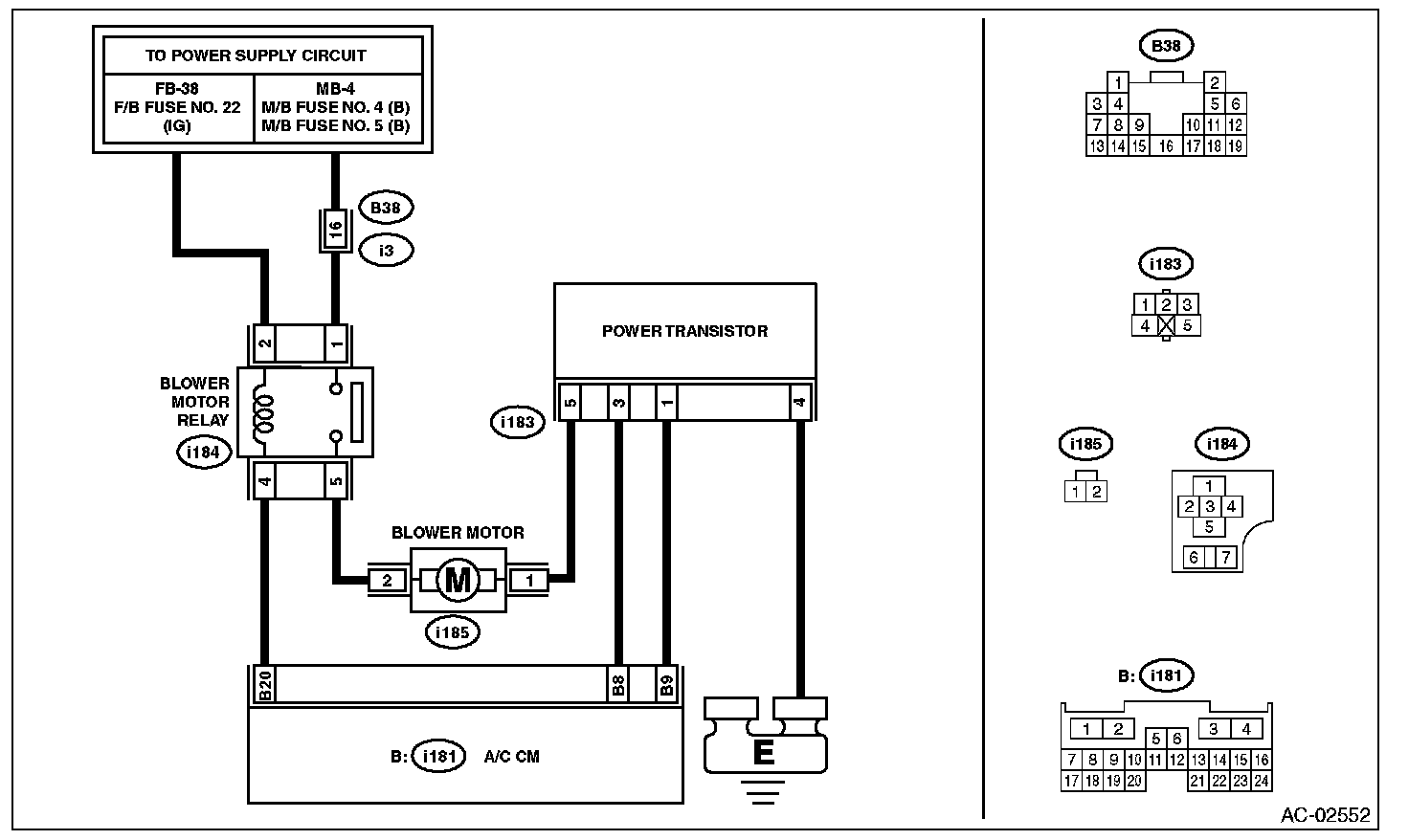 TO POWER SUPPLY CIRCUIT

FB-38
F/B FUSE NO. 22
(IG)

MB-4
M/B FUSE NO. 4 (B)
M/B FUSE NO. 5 (B)

B38
16
i3

2 1

BLOWER MOTOR RELAY
i184

4 5

POWER TRANSISTOR

i183
5 3 1 4

BLOWER MOTOR
2 M 1
i185

B20 B8 B9

B: i181 A/C CM

E

B38
1 2
3 4 5 6
7 8 9 10 11 12
13 14 15 16 17 18 19

i183
1 2 3
4 5

i185
1 2

i184
1
2 3 4
5
6 7

B: i181
1 2 3 4
5 6
7 8 9 10 11 12 13 14 15 16
17 18 19 20 21 22 23 24

AC-02552