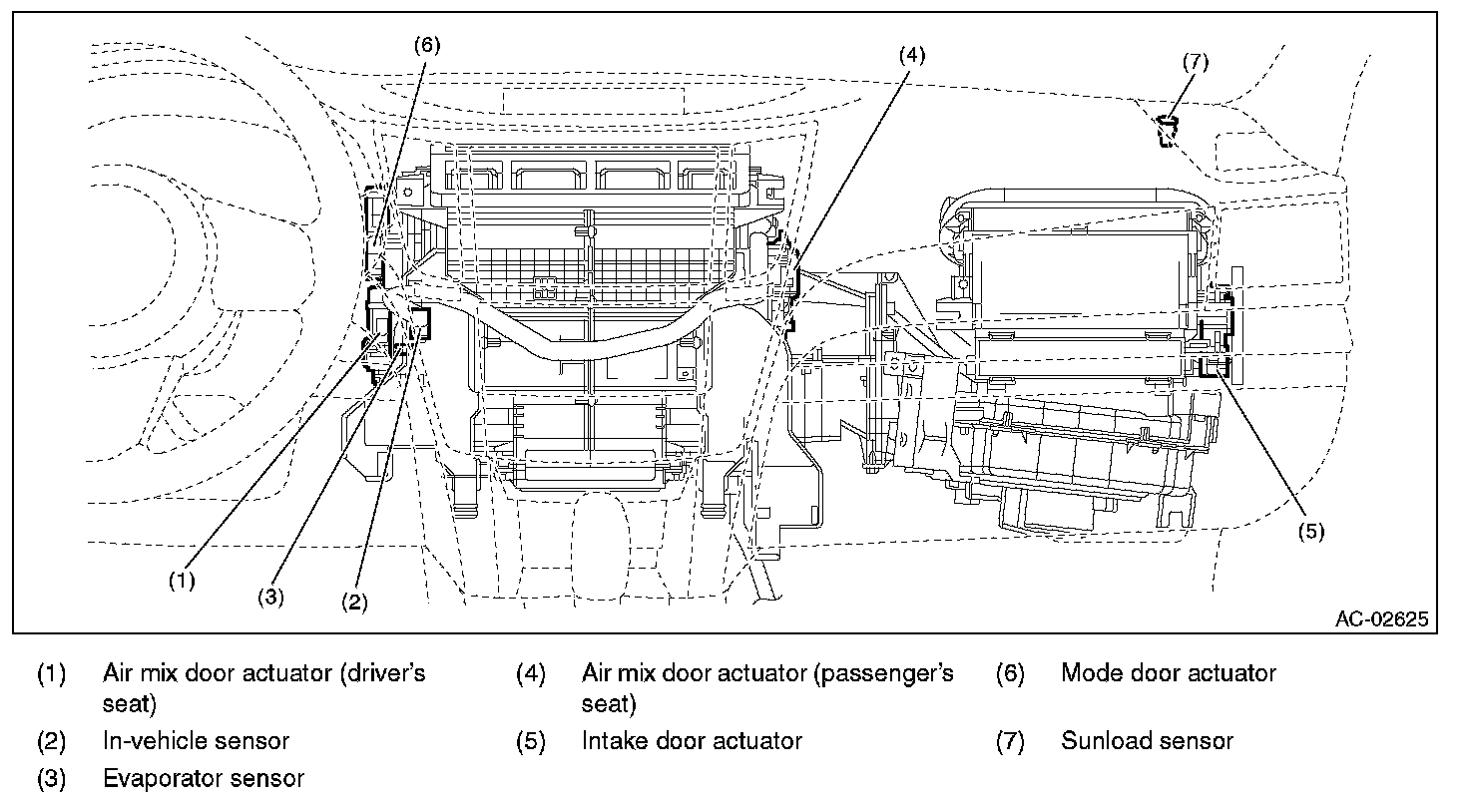 (6)
(4)
(7)
(5)
(1)
(3)
(2)
AC-02625

(1) Air mix door actuator (driver's seat)
(2) In-vehicle sensor
(3) Evaporator sensor

(4) Air mix door actuator (passenger's seat)
(5) Intake door actuator

(6) Mode door actuator
(7) Sunload sensor