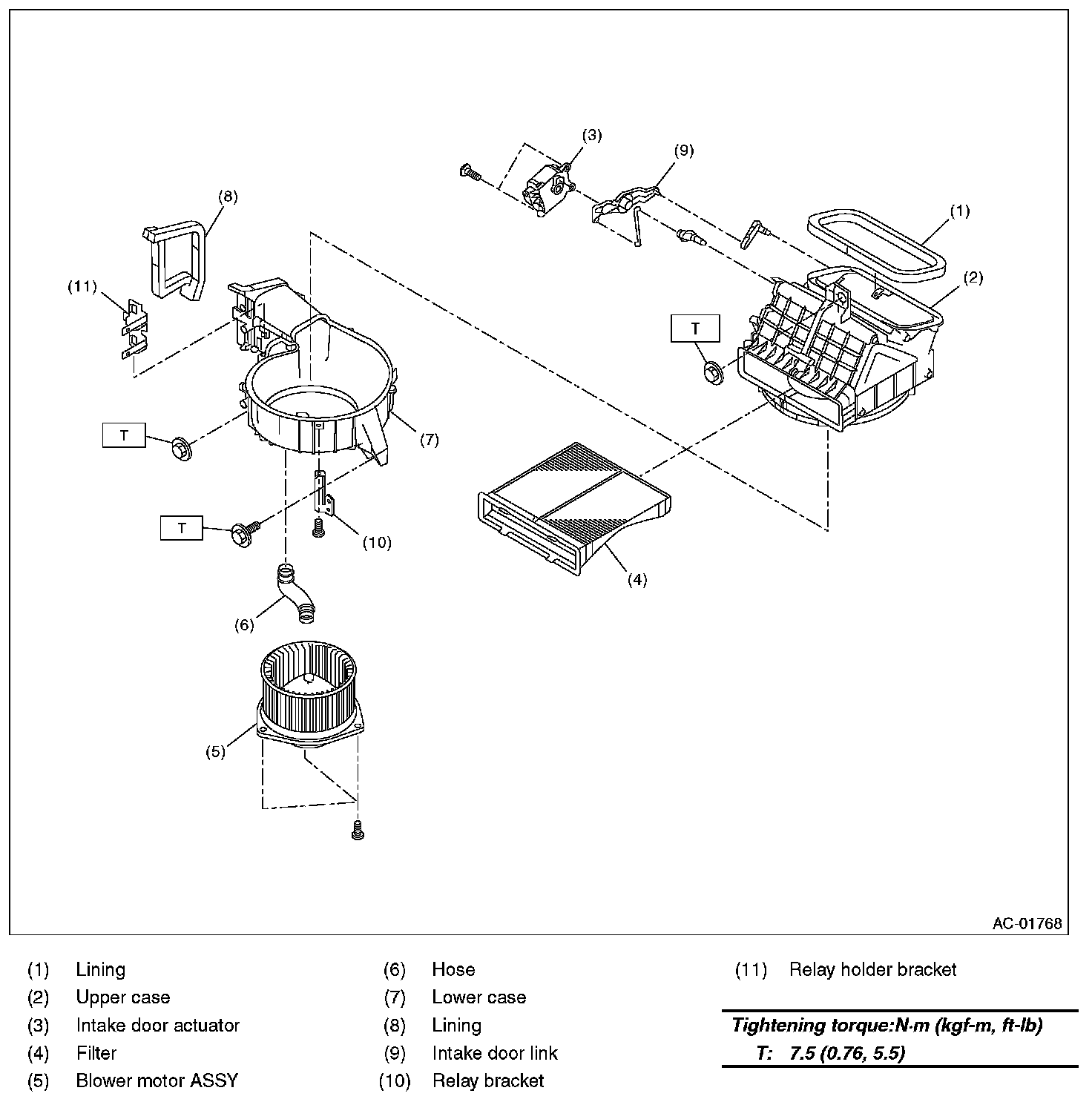 (3)
(9)
(8)
(1)
(11)
(2)
T
T
(7)
T
(10)
(4)
(6)
(5)
AC-01768

(1) Lining
(2) Upper case
(3) Intake door actuator
(4) Filter
(5) Blower motor ASSY

(6) Hose
(7) Lower case
(8) Lining
(9) Intake door link
(10) Relay bracket

(11) Relay holder bracket

Tightening torque:N·m (kgf-m, ft-lb)
T: 7.5 (0.76, 5.5)