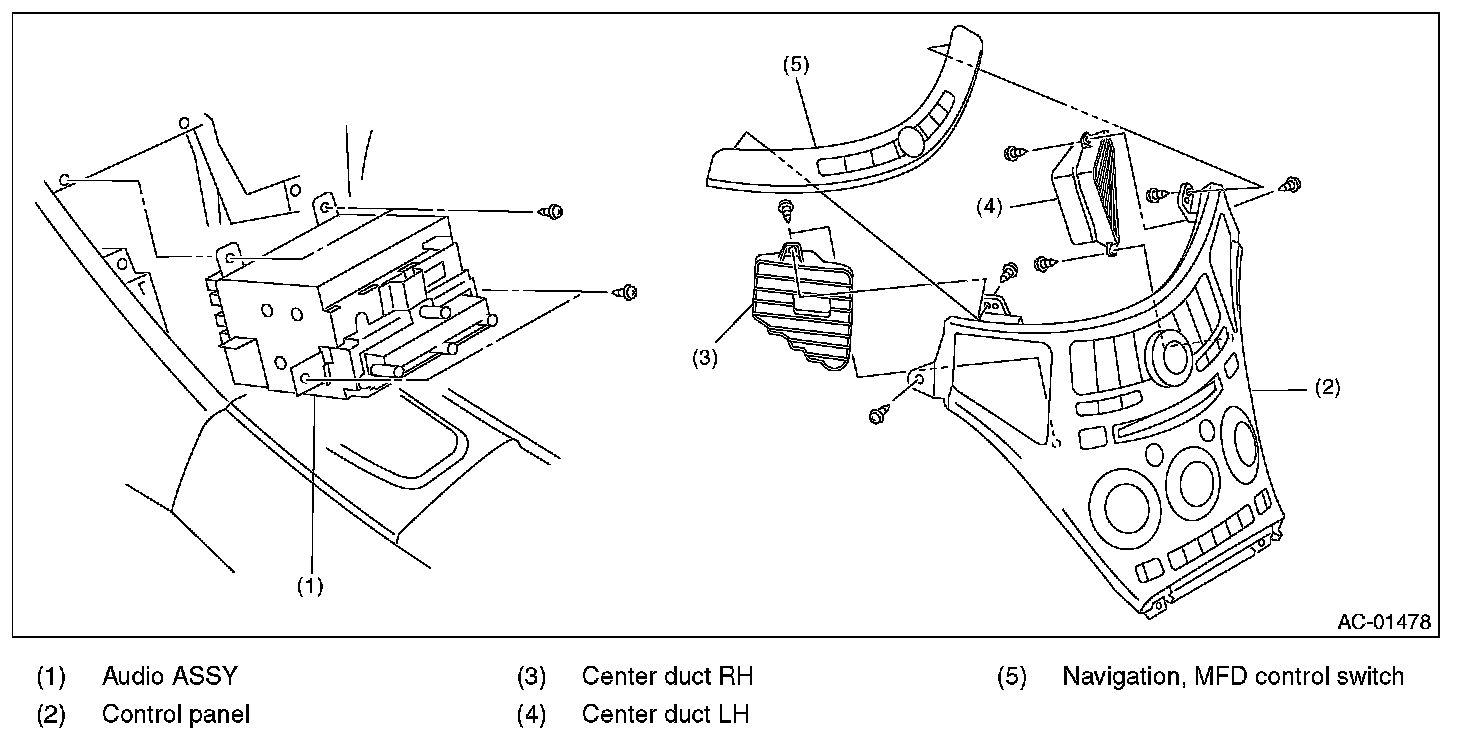 (5)

(4)

(3)

(2)

(1)

AC-01478

(1) Audio ASSY
(2) Control panel

(3) Center duct RH
(4) Center duct LH

(5) Navigation, MFD control switch