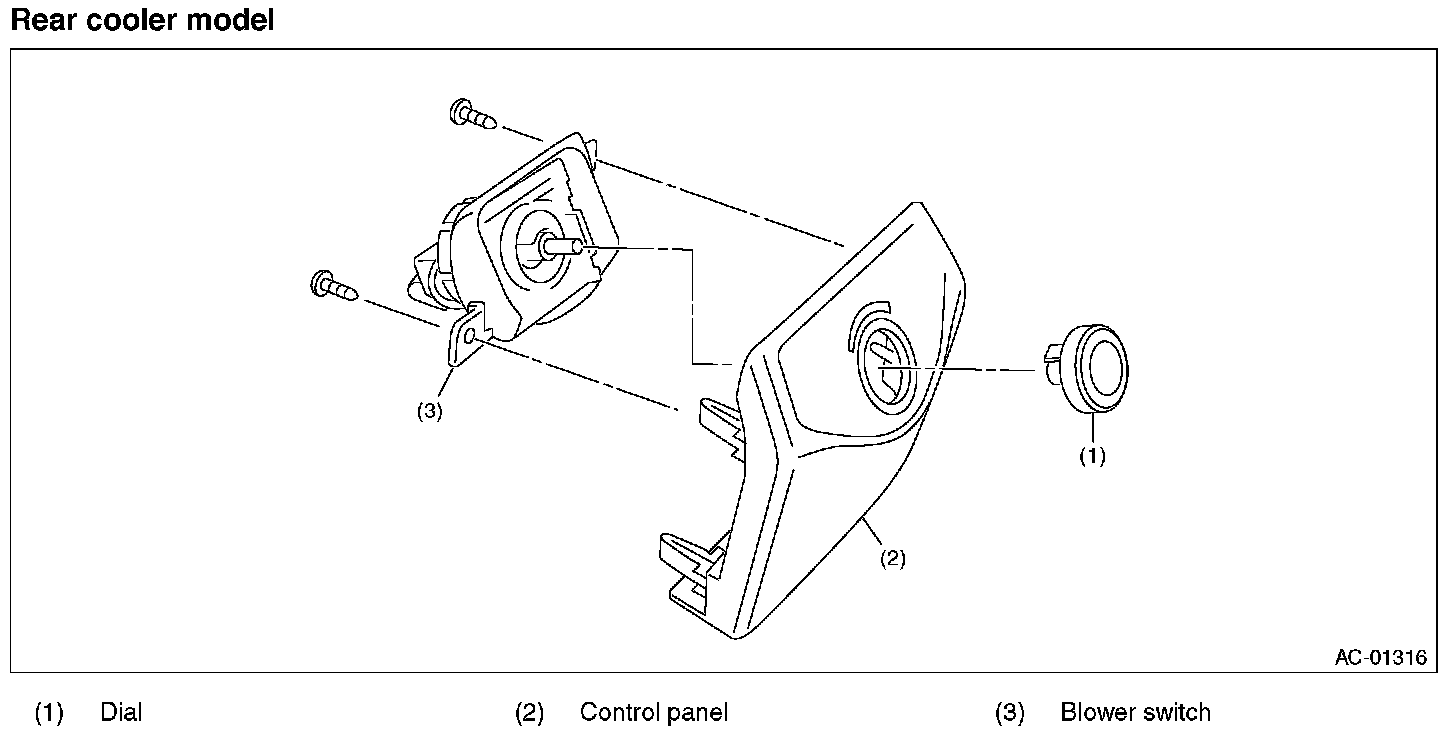 Rear cooler model

(3)

(1)

(2)

AC-01316

(1) Dial
(2) Control panel
(3) Blower switch