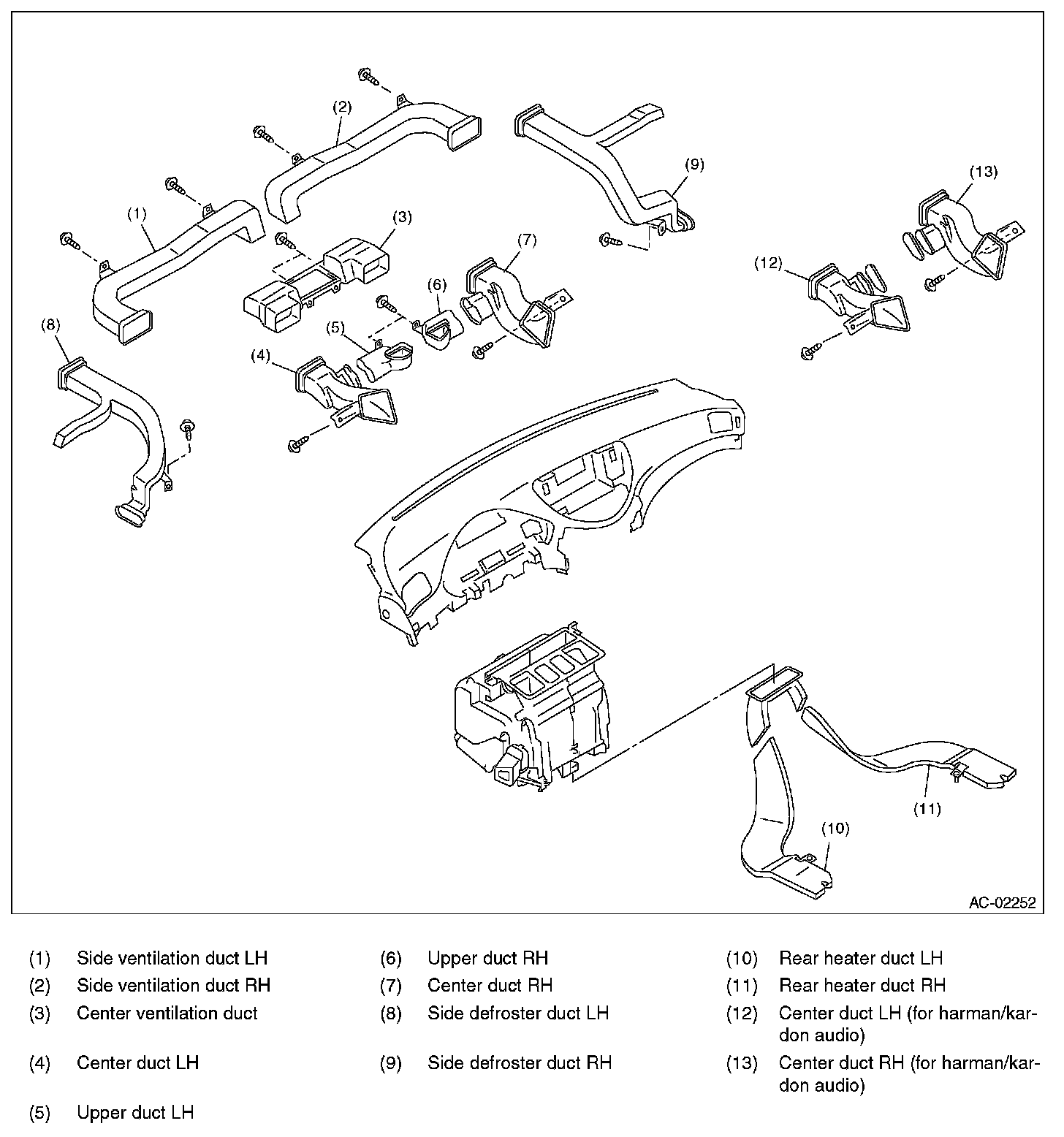 (2)
(9)
(13)
(1)
(3)
(7)
(12)
(6)
(8)
(5)
(4)
(11)
(10)
AC-02252

(1) Side ventilation duct LH
(2) Side ventilation duct RH
(3) Center ventilation duct
(4) Center duct LH
(5) Upper duct LH

(6) Upper duct RH
(7) Center duct RH
(8) Side defroster duct LH
(9) Side defroster duct RH

(10) Rear heater duct LH
(11) Rear heater duct RH
(12) Center duct LH (for harman/kardon audio)
(13) Center duct RH (for harman/kardon audio)