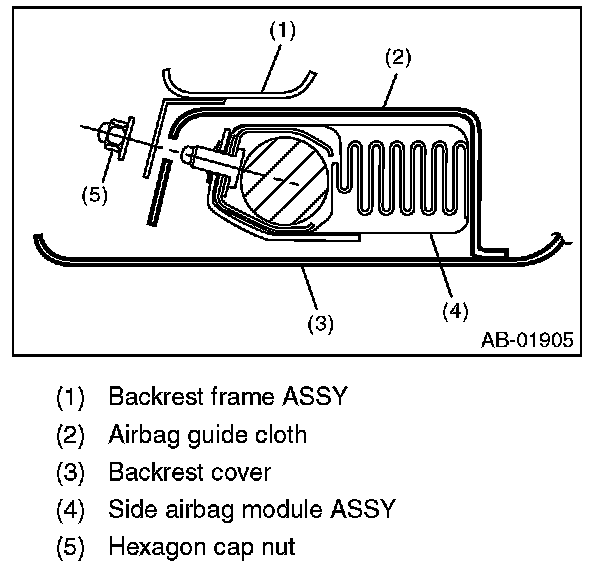 (1)
(2)
(5)
(3)
(4)
AB-01905

(1) Backrest frame ASSY
(2) Airbag guide cloth
(3) Backrest cover
(4) Side airbag module ASSY
(5) Hexagon cap nut