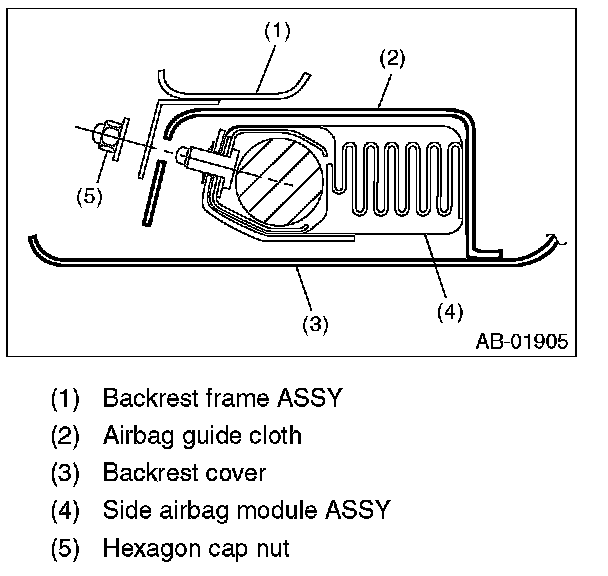 (1)
(2)
(5)
(3)
(4)
AB-01905

(1) Backrest frame ASSY
(2) Airbag guide cloth
(3) Backrest cover
(4) Side airbag module ASSY
(5) Hexagon cap nut