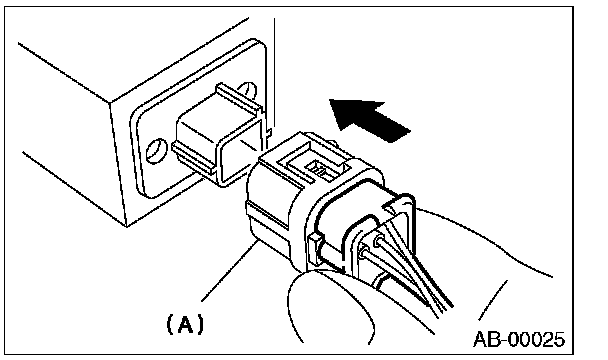 (A)

AB-00025