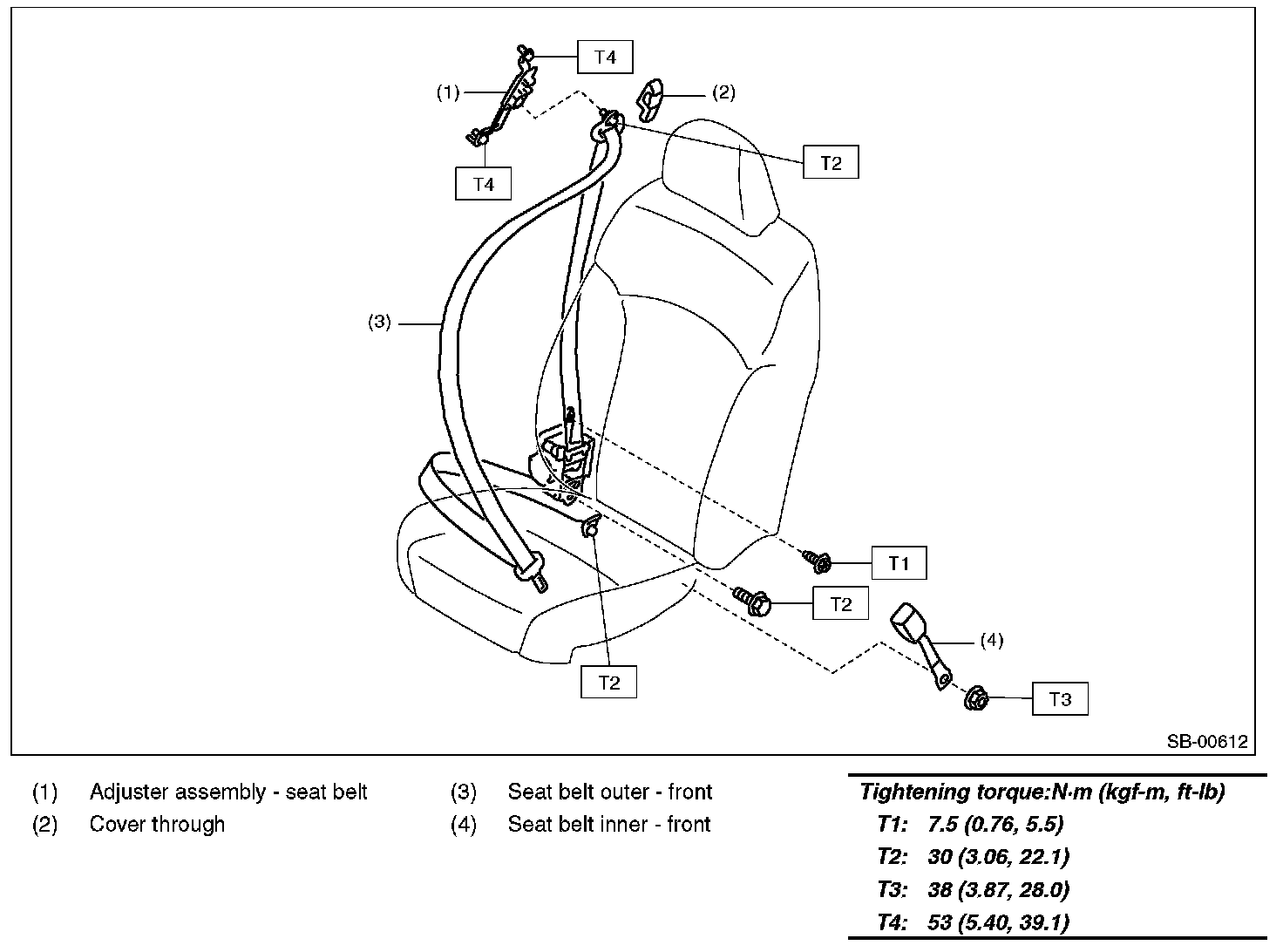 T4
(1)
(2)
T2
T4
(3)
T1
T2
(4)
T2
T3
SB-00612

(1) Adjuster assembly - seat belt
(2) Cover through
(3) Seat belt outer - front
(4) Seat belt inner - front

Tightening torque:N·m (kgf-m, ft-lb)
T1: 7.5 (0.76, 5.5)
T2: 30 (3.06, 22.1)
T3: 38 (3.87, 28.0)
T4: 53 (5.40, 39.1)