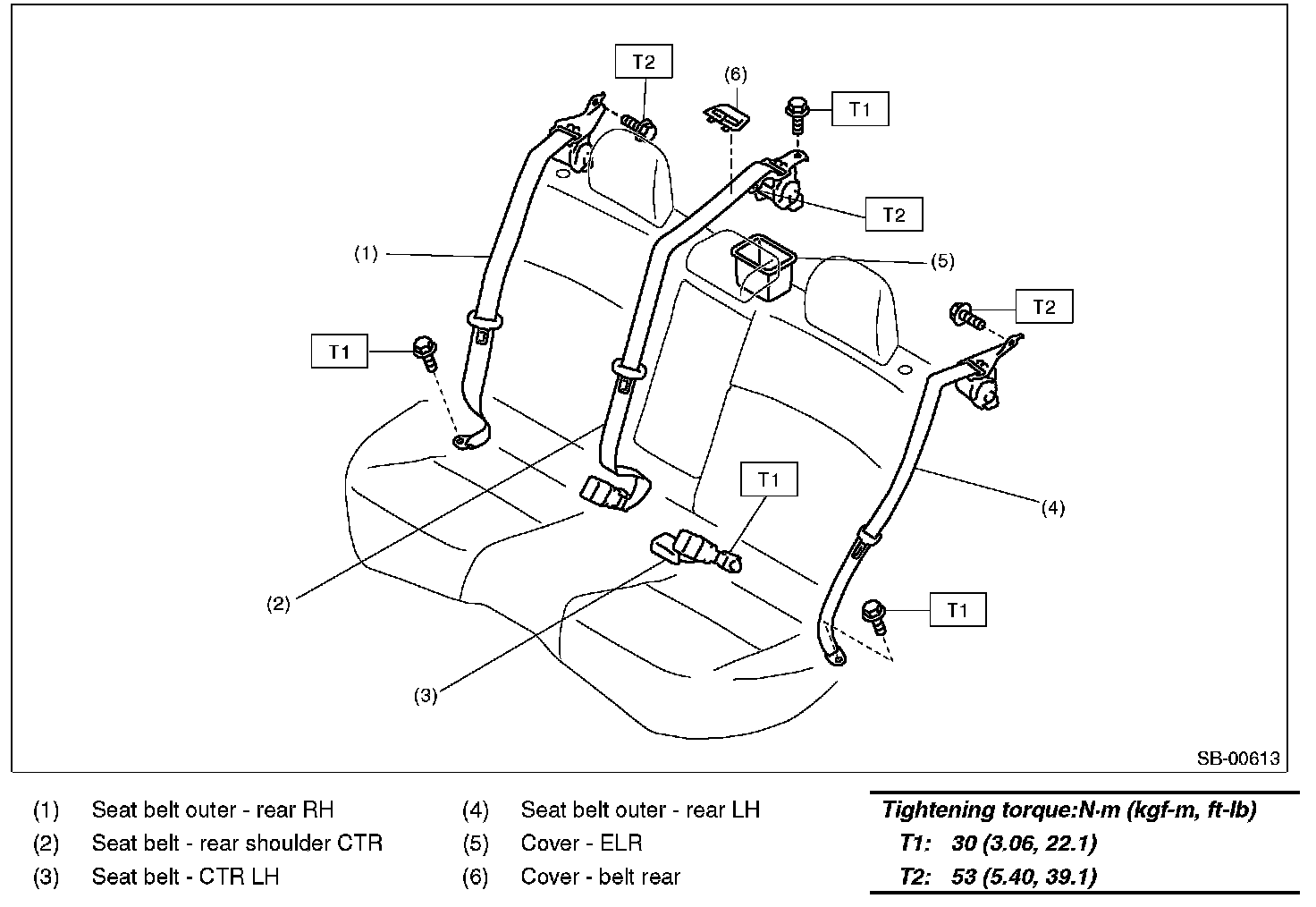 T2
(6)
T1
T2
(1)
(5)
T2
T1
T1
(4)
(2)
T1
(3)
SB-00613

(1) Seat belt outer - rear RH
(2) Seat belt - rear shoulder CTR
(3) Seat belt - CTR LH

(4) Seat belt outer - rear LH
(5) Cover - ELR
(6) Cover - belt rear

Tightening torque:N·m (kgf-m, ft-lb)
T1: 30 (3.06, 22.1)
T2: 53 (5.40, 39.1)