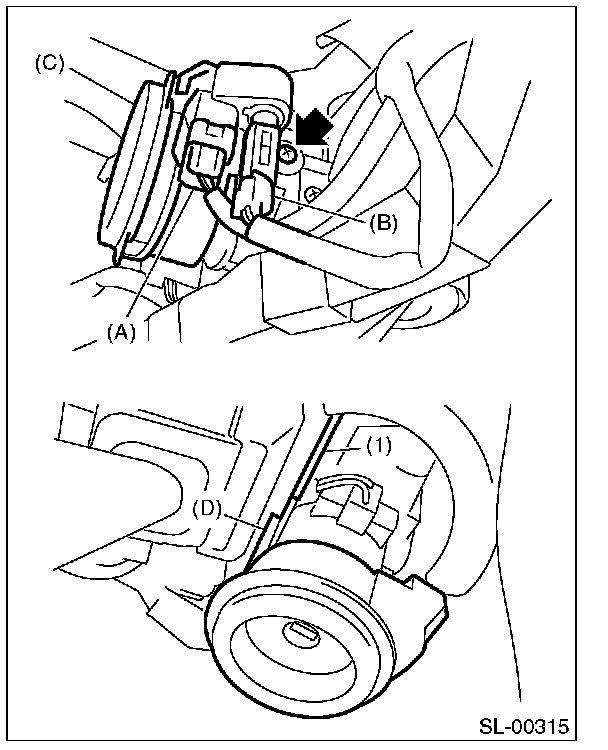 (C)
(B)
(A)
(1)
(D)
SL-00315