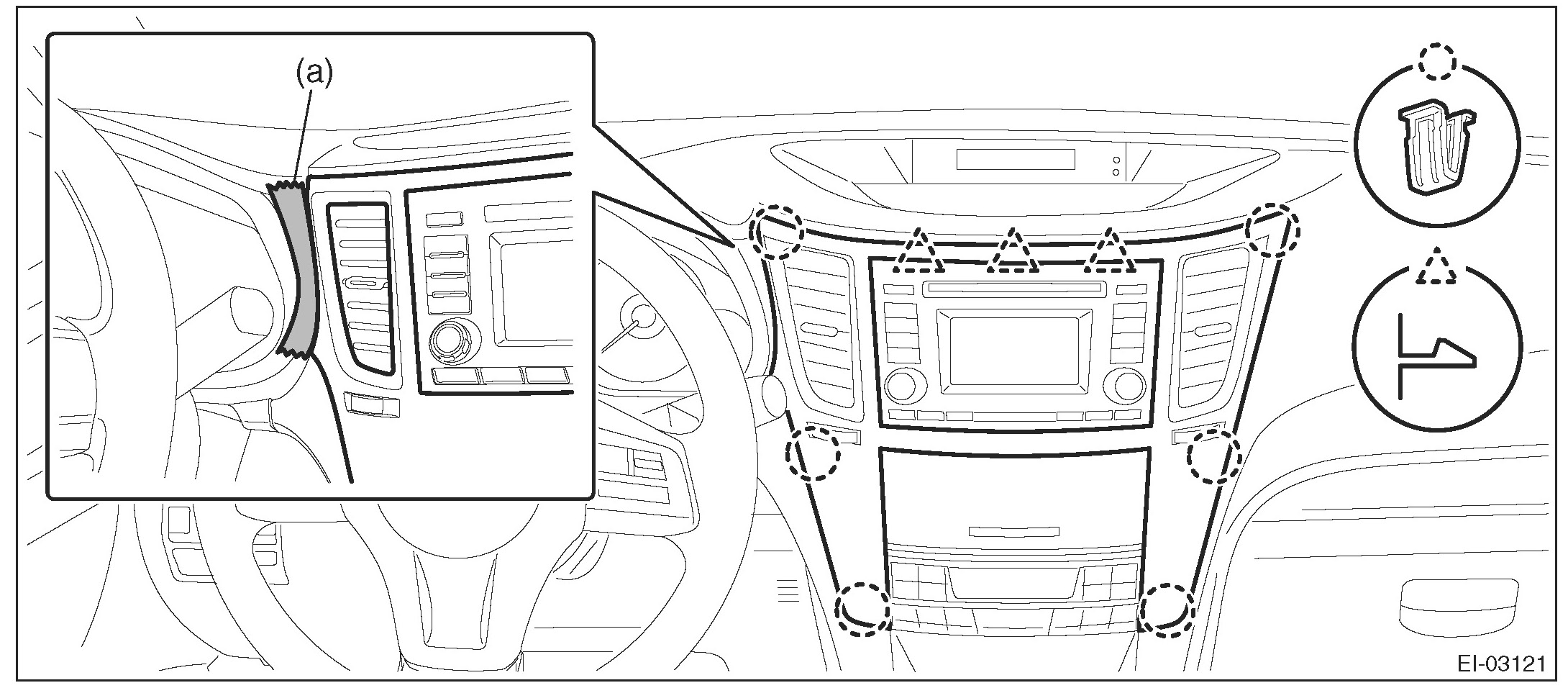 (a)

EI-03121