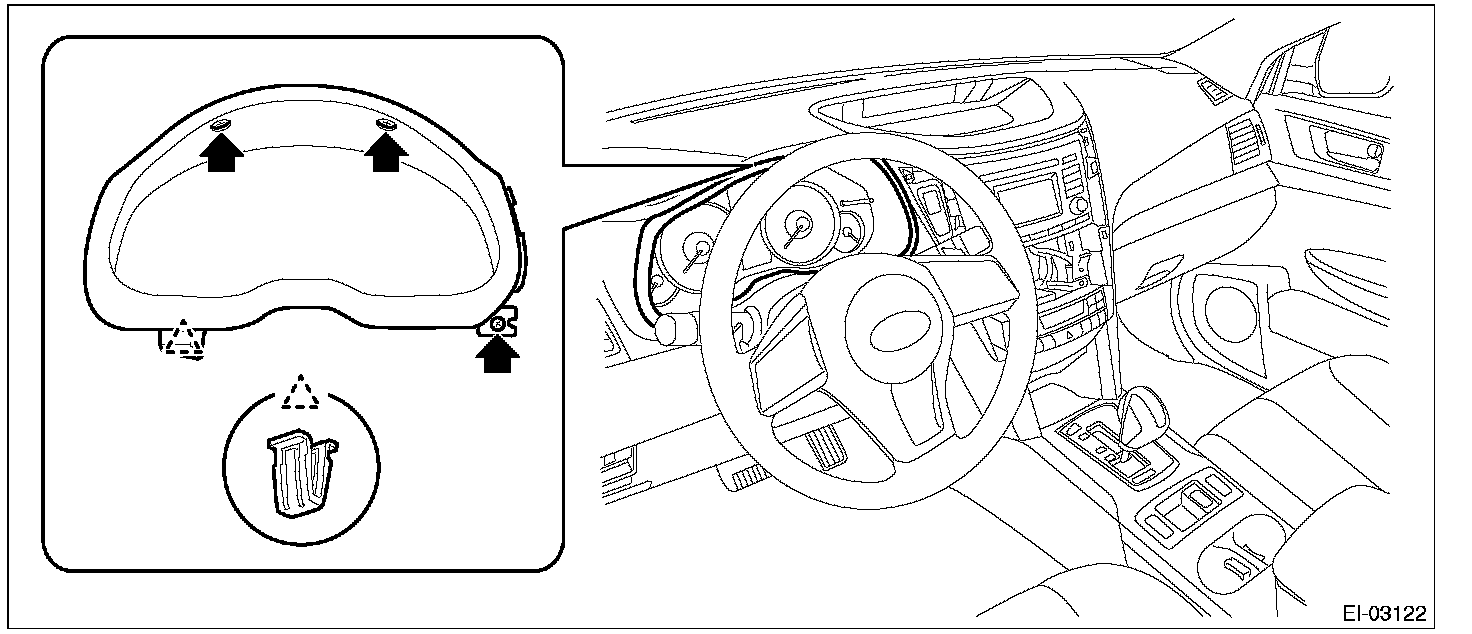 EI-03122