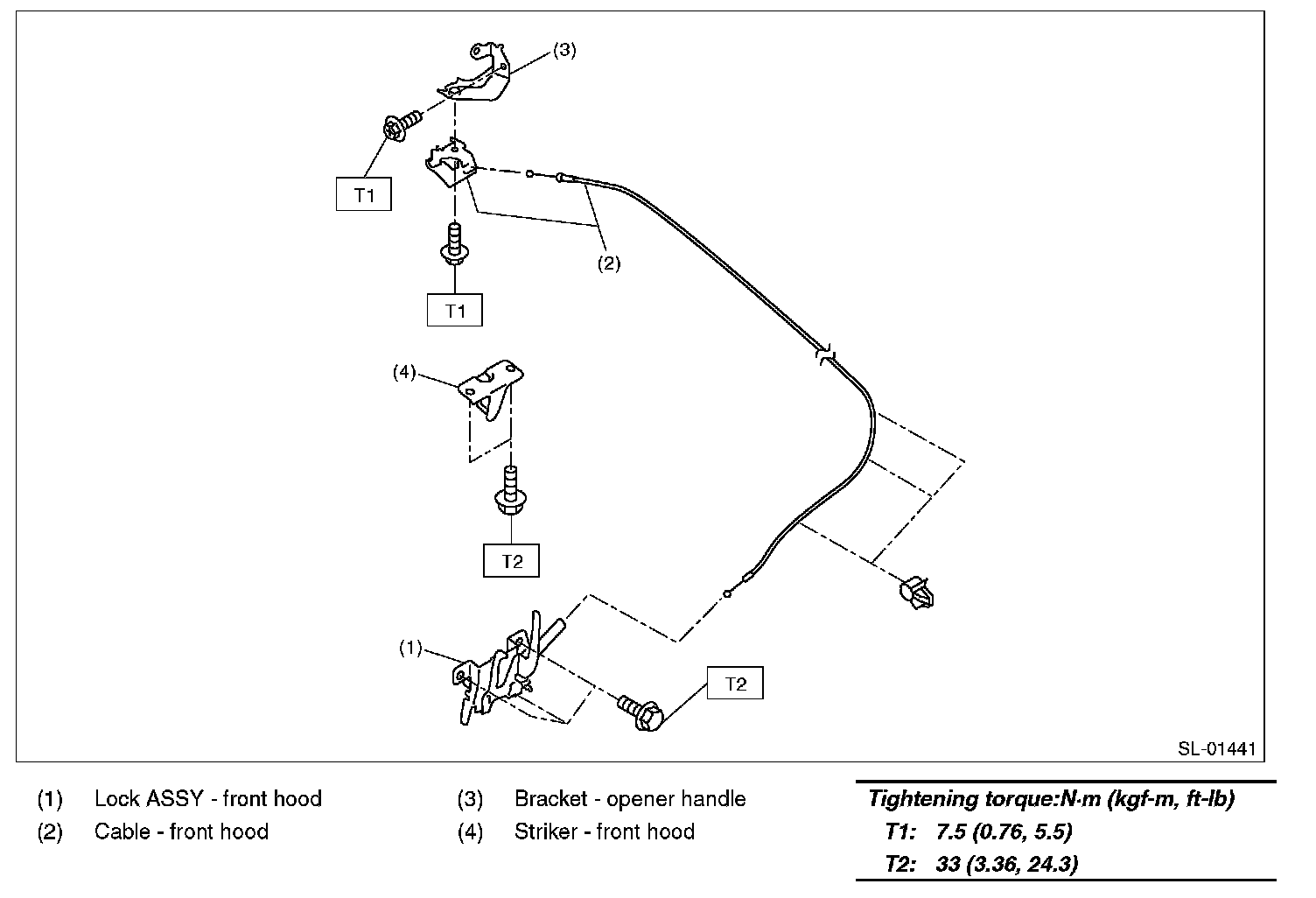 (3)

T1

(2)

T1

(4)

T2

(1)

T2

SL-01441

(1) Lock ASSY - front hood
(2) Cable - front hood

(3) Bracket - opener handle
(4) Striker - front hood

Tightening torque:N·m (kgf-m, ft-lb)
T1: 7.5 (0.76, 5.5)
T2: 33 (3.36, 24.3)