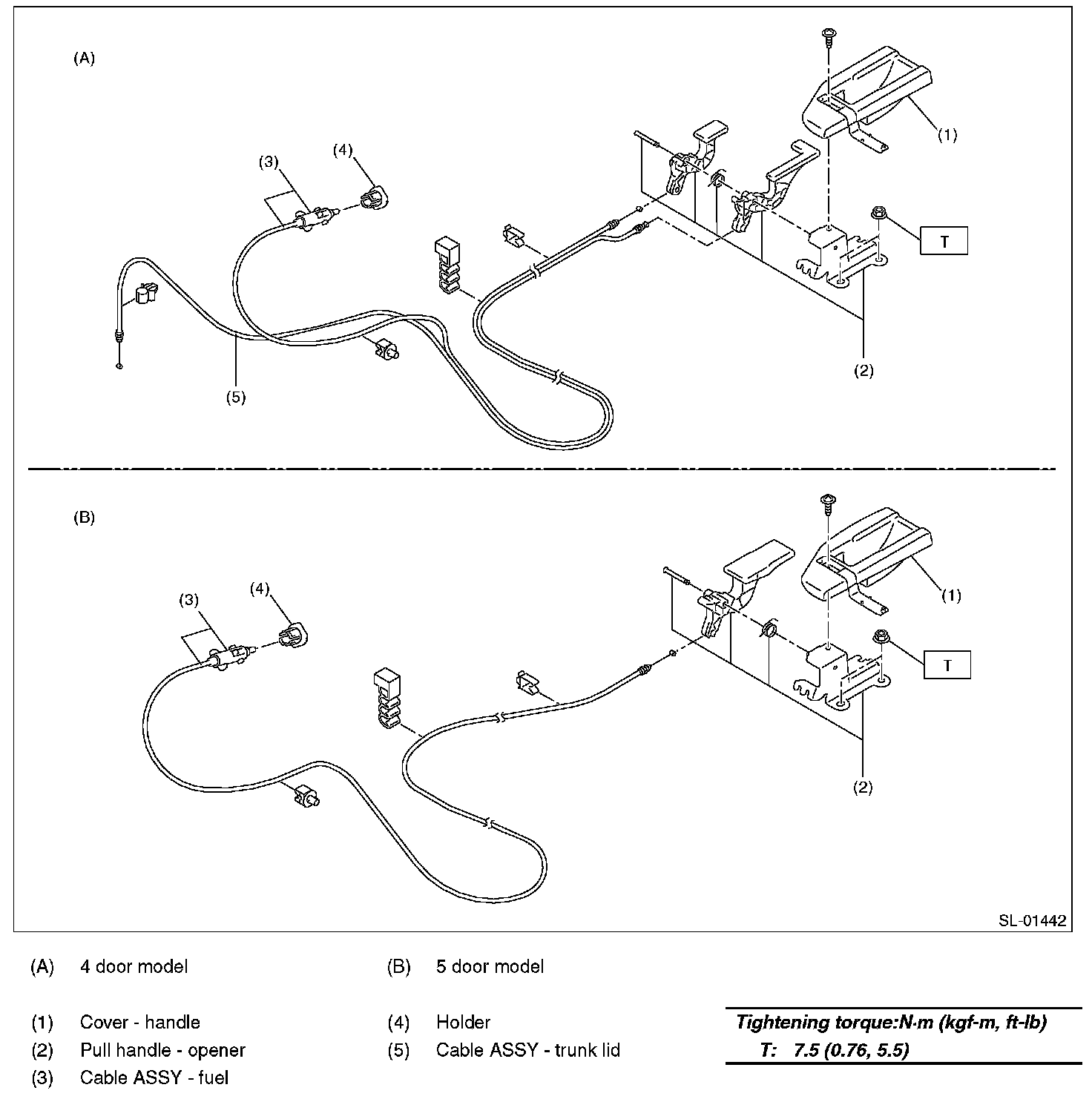 (A)

(1)

(3)

(4)

T

(2)

(5)

(B)

(1)

(3)

(4)

T

(2)

SL-01442

(A) 4 door model

(B) 5 door model

(1) Cover - handle

(2) Pull handle - opener

(3) Cable ASSY - fuel

(4) Holder

(5) Cable ASSY - trunk lid

Tightening torque:N·m (kgf-m, ft-lb)
T: 7.5 (0.76, 5.5)