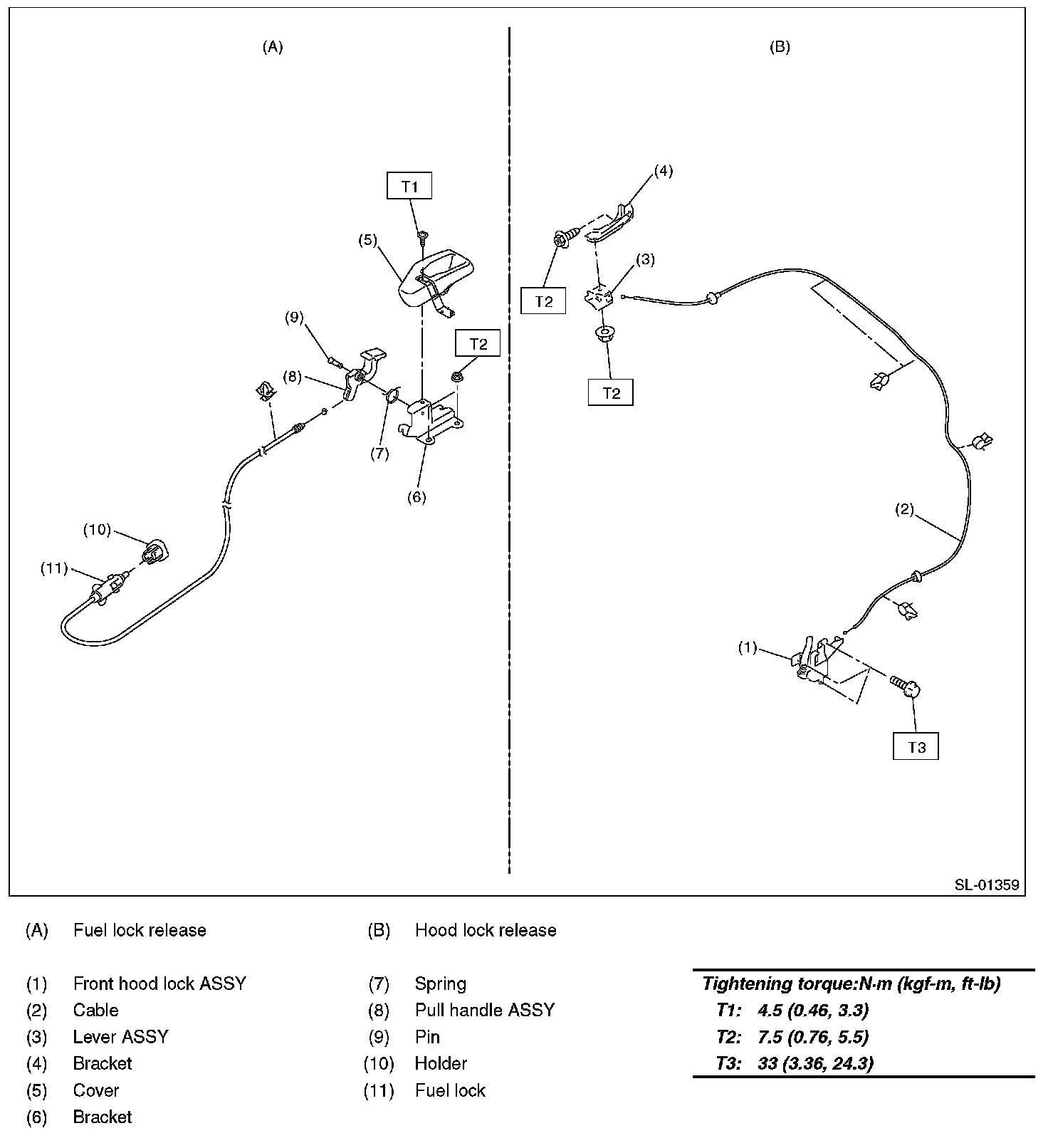 (A)

T1

(5)

(9)

T2

(8)

(7)

(6)

(10)

(11)

(B)

(4)

(3)

T2

T2

(2)

(1)

T3

SL-01359

(A) Fuel lock release

(B) Hood lock release

(1) Front hood lock ASSY
(2) Cable
(3) Lever ASSY
(4) Bracket
(5) Cover
(6) Bracket

(7) Spring
(8) Pull handle ASSY
(9) Pin
(10) Holder
(11) Fuel lock

Tightening torque:N·m (kgf-m, ft-lb)
T1: 4.5 (0.46, 3.3)
T2: 7.5 (0.76, 5.5)
T3: 33 (3.36, 24.3)