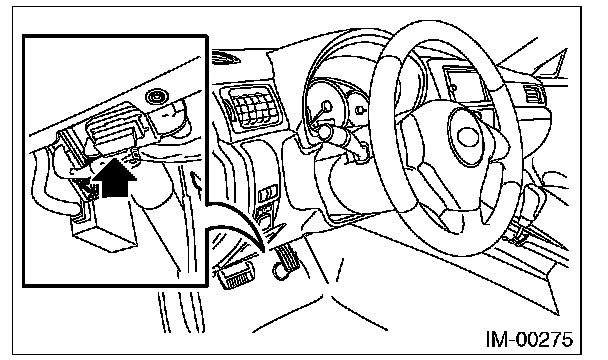 IM-00275