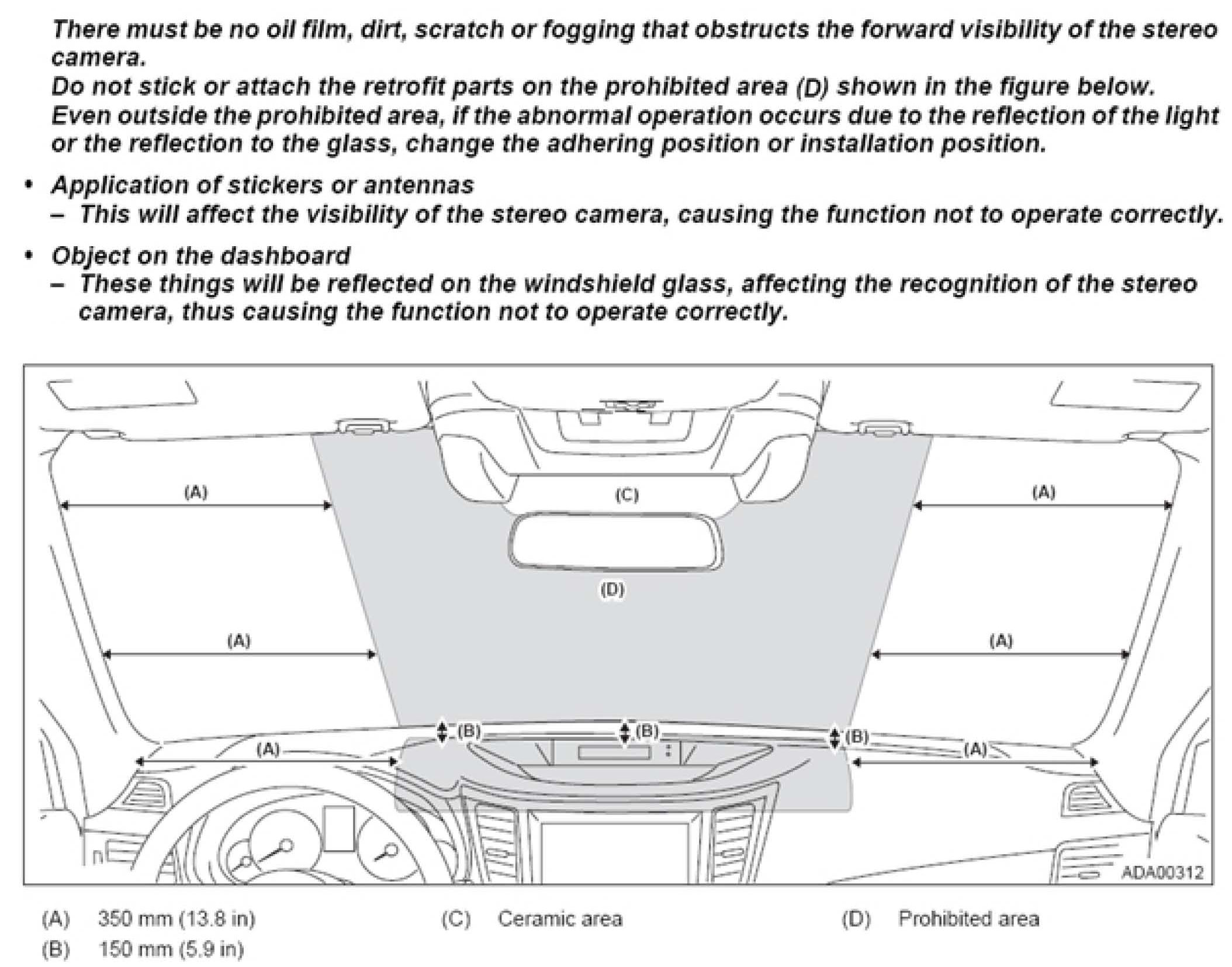 There must be no oil film, dirt, scratch or fogging that obstructs the forward visibility of the stereo camera.
Do not stick or attach the retrofit parts on the prohibited area (D) shown in the figure below.
Even outside the prohibited area, if the abnormal operation occurs due to the reflection of the light or the reflection to the glass, change the adhering position or installation position.

• Application of stickers or antennas
– This will affect the visibility of the stereo camera, causing the function not to operate correctly.

• Object on the dashboard
– These things will be reflected on the windshield glass, affecting the recognition of the stereo camera, thus causing the function not to operate correctly.

(A)
(C)
(A)
(D)
(A)
(A)
(B)
(B)
(B)
(A)
(A)
ADA00312

(A) 350 mm (13.8 in)
(B) 150 mm (5.9 in)
(C) Ceramic area
(D) Prohibited area