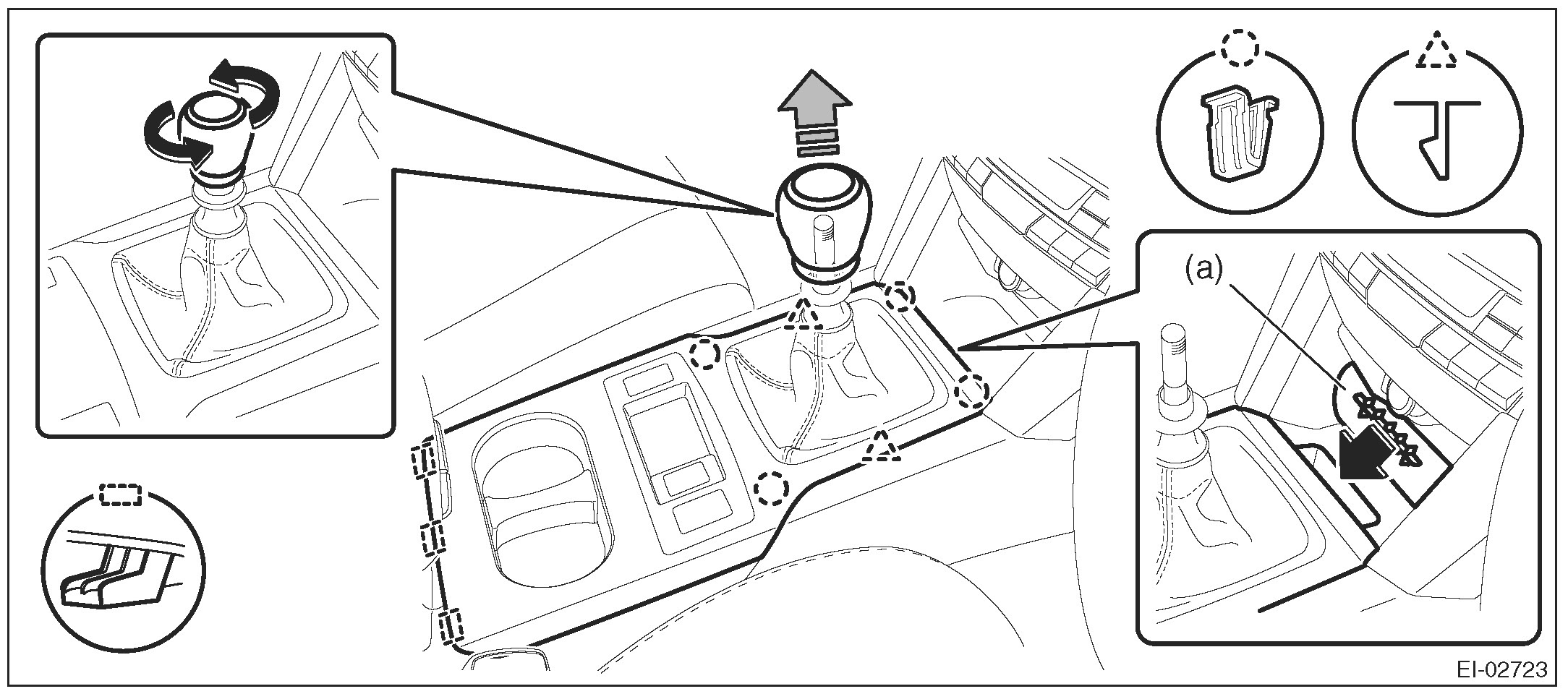 (a)

EI-02723